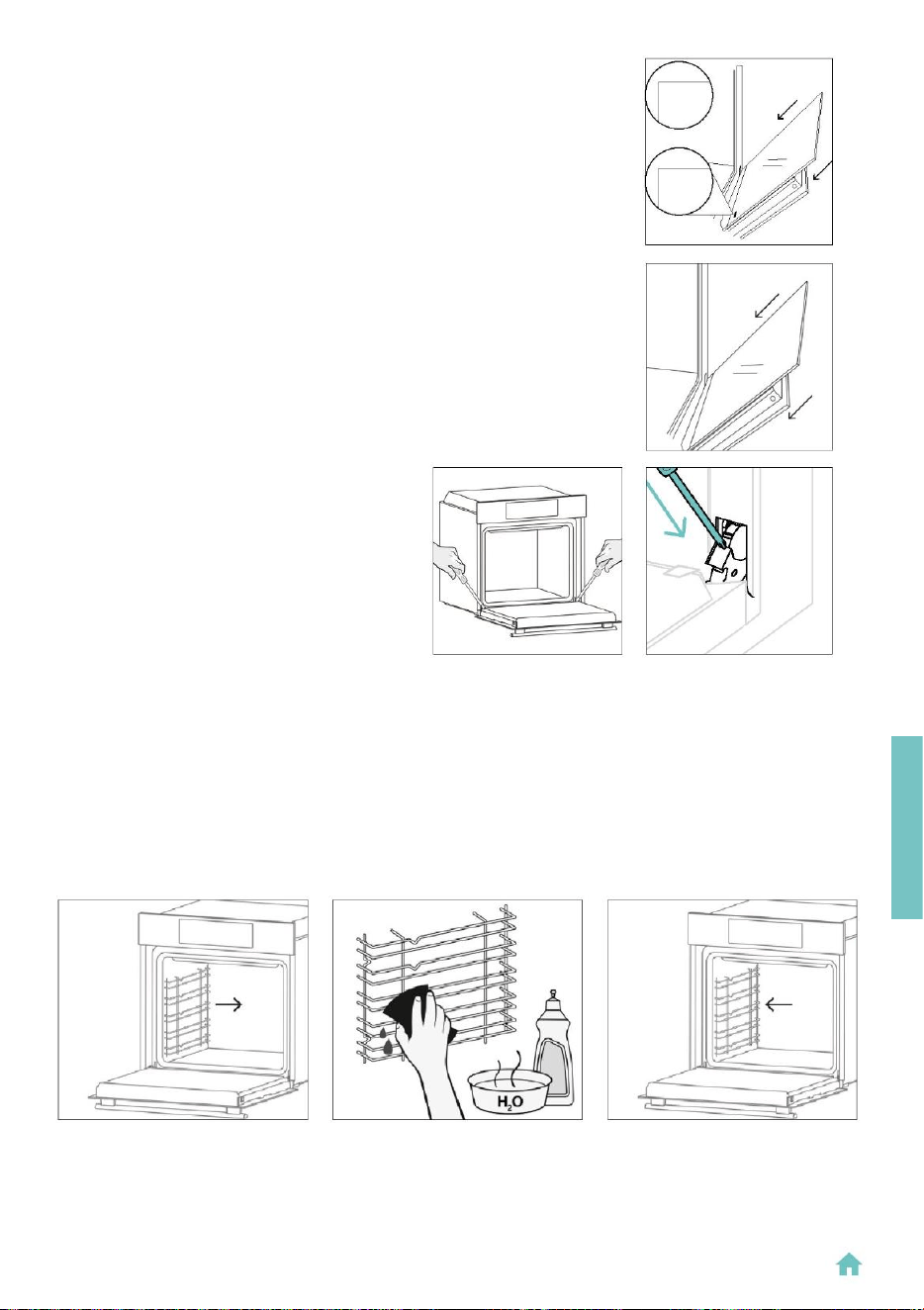 $H_2O$