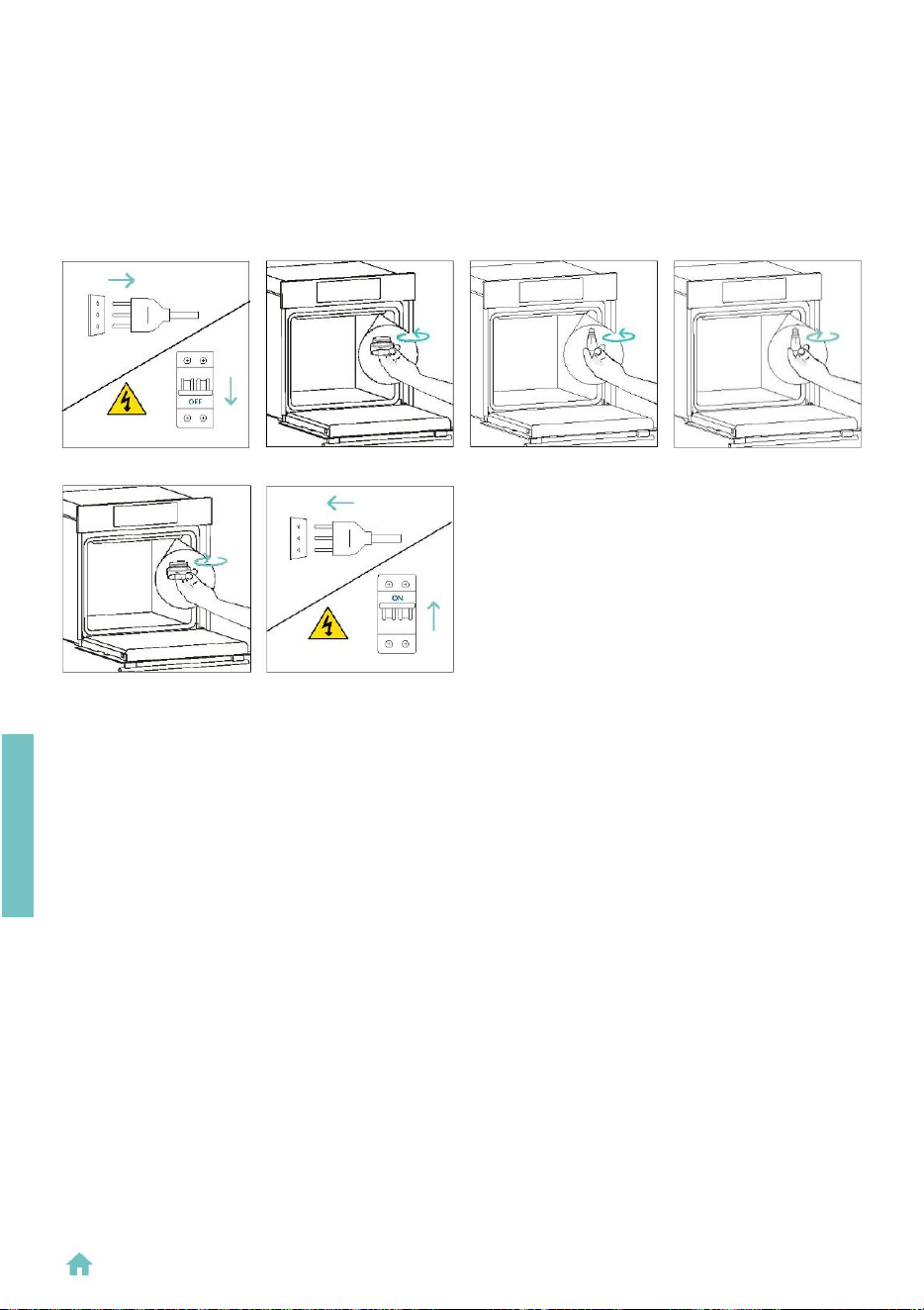 OFF

ON