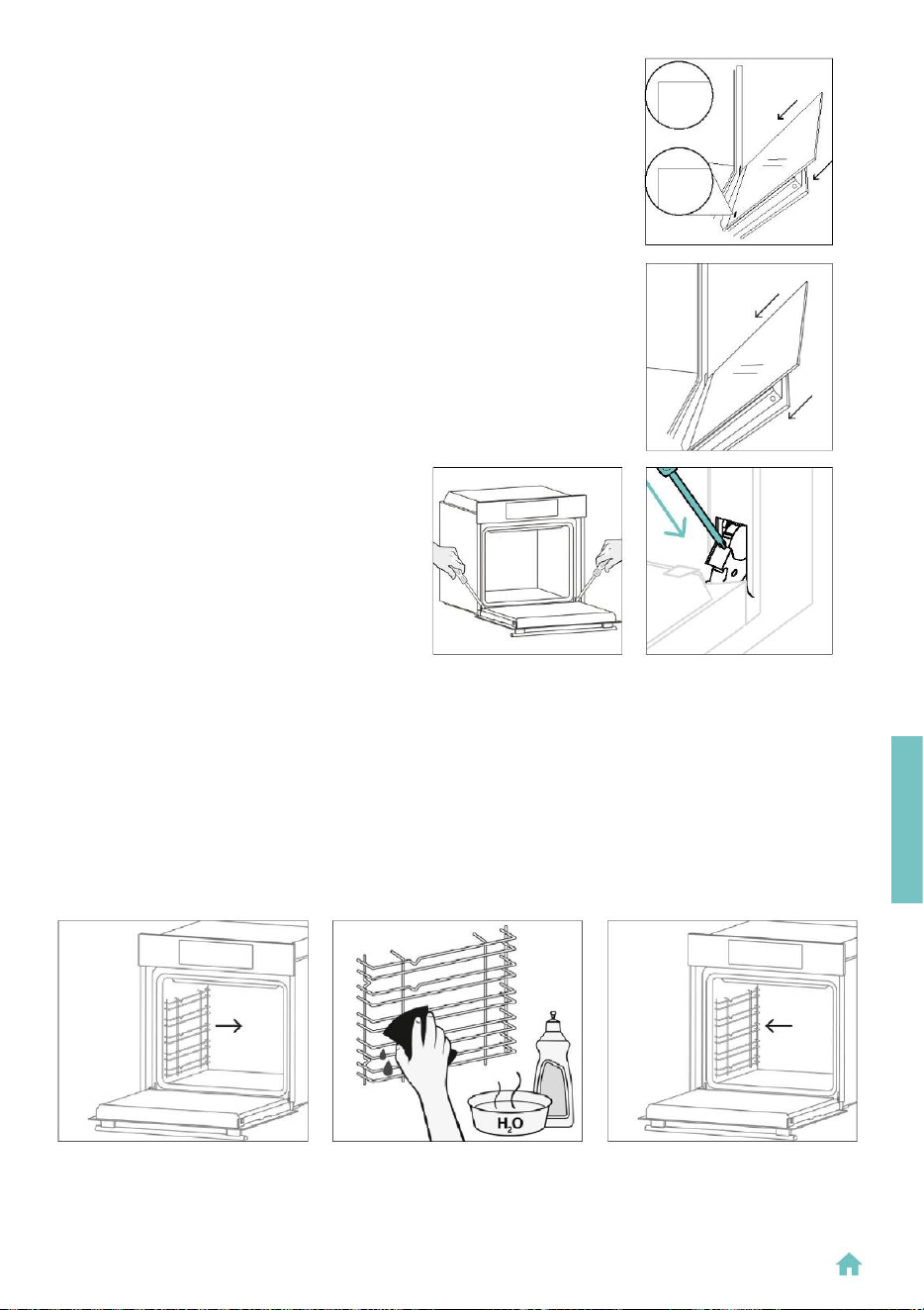 $H_2O$