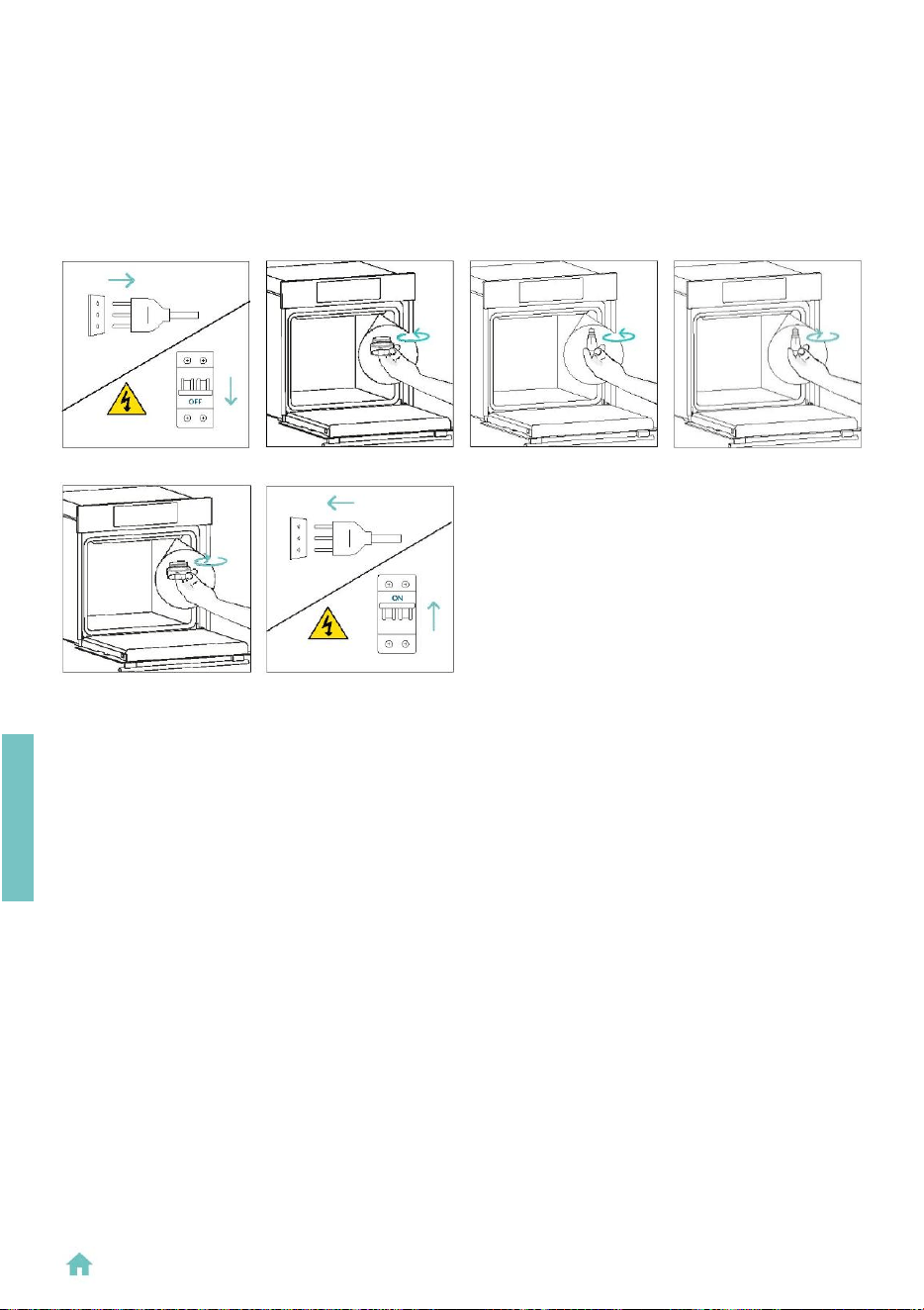 OFF

ON