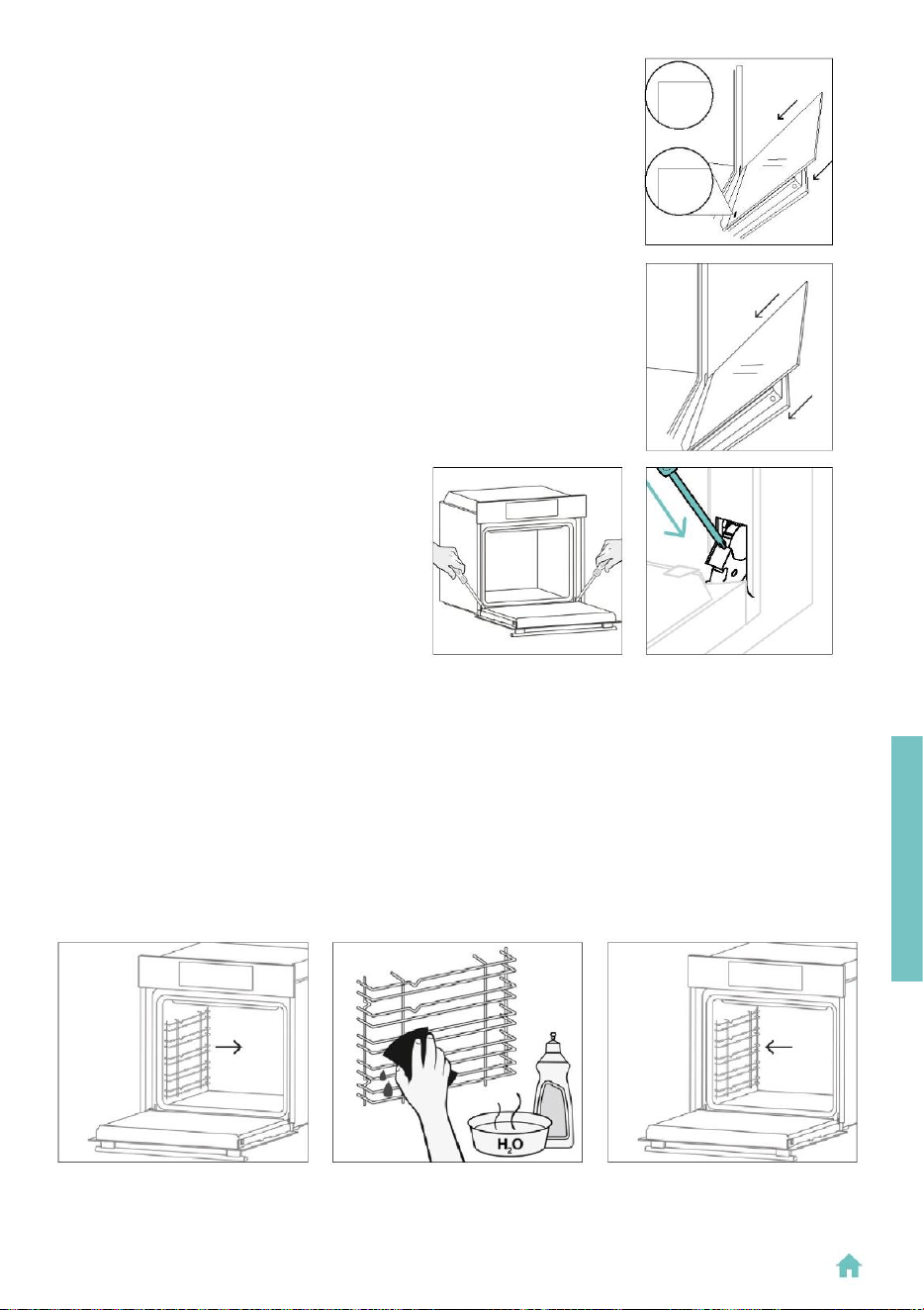 $H_2O$