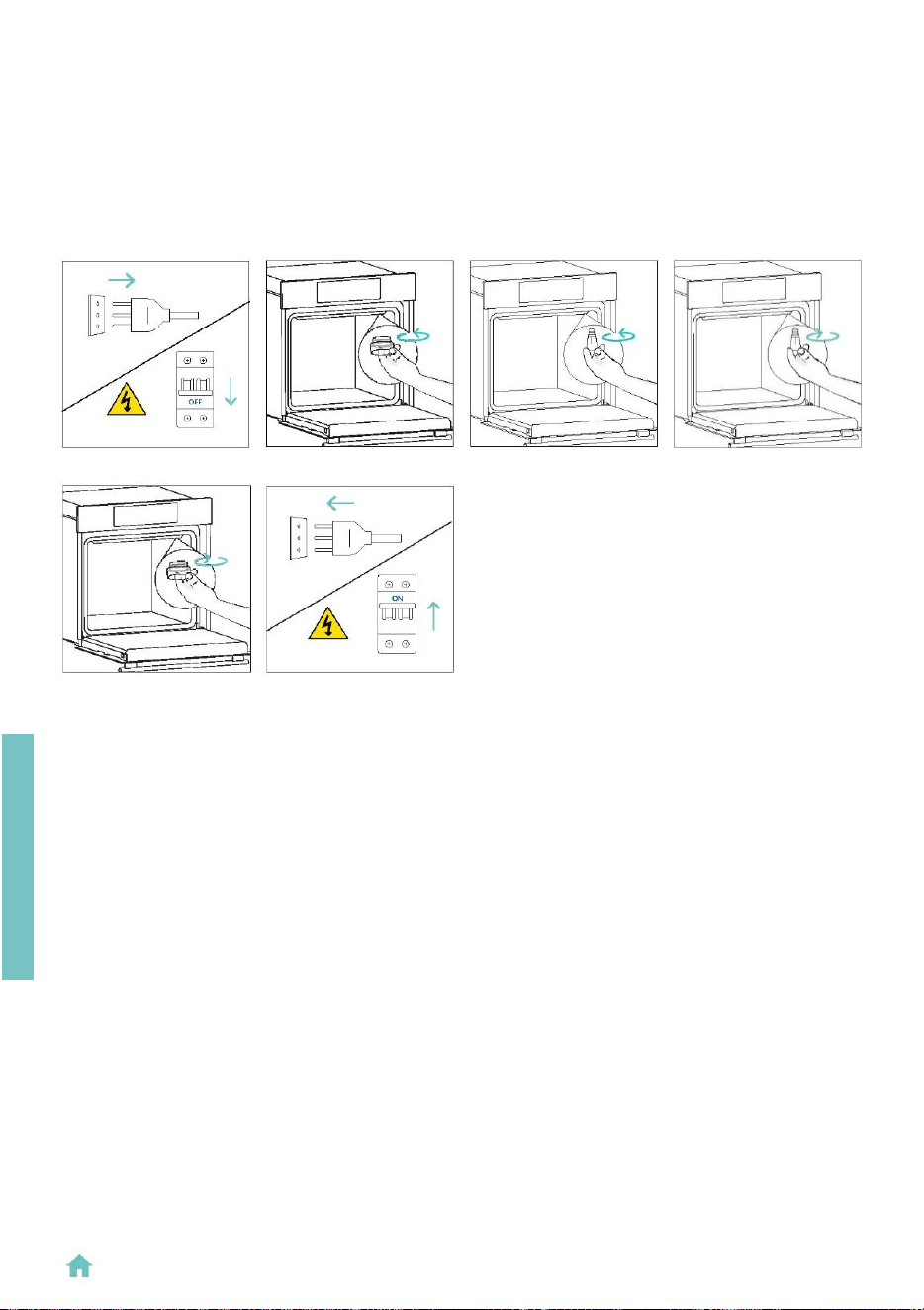 OFF

ON