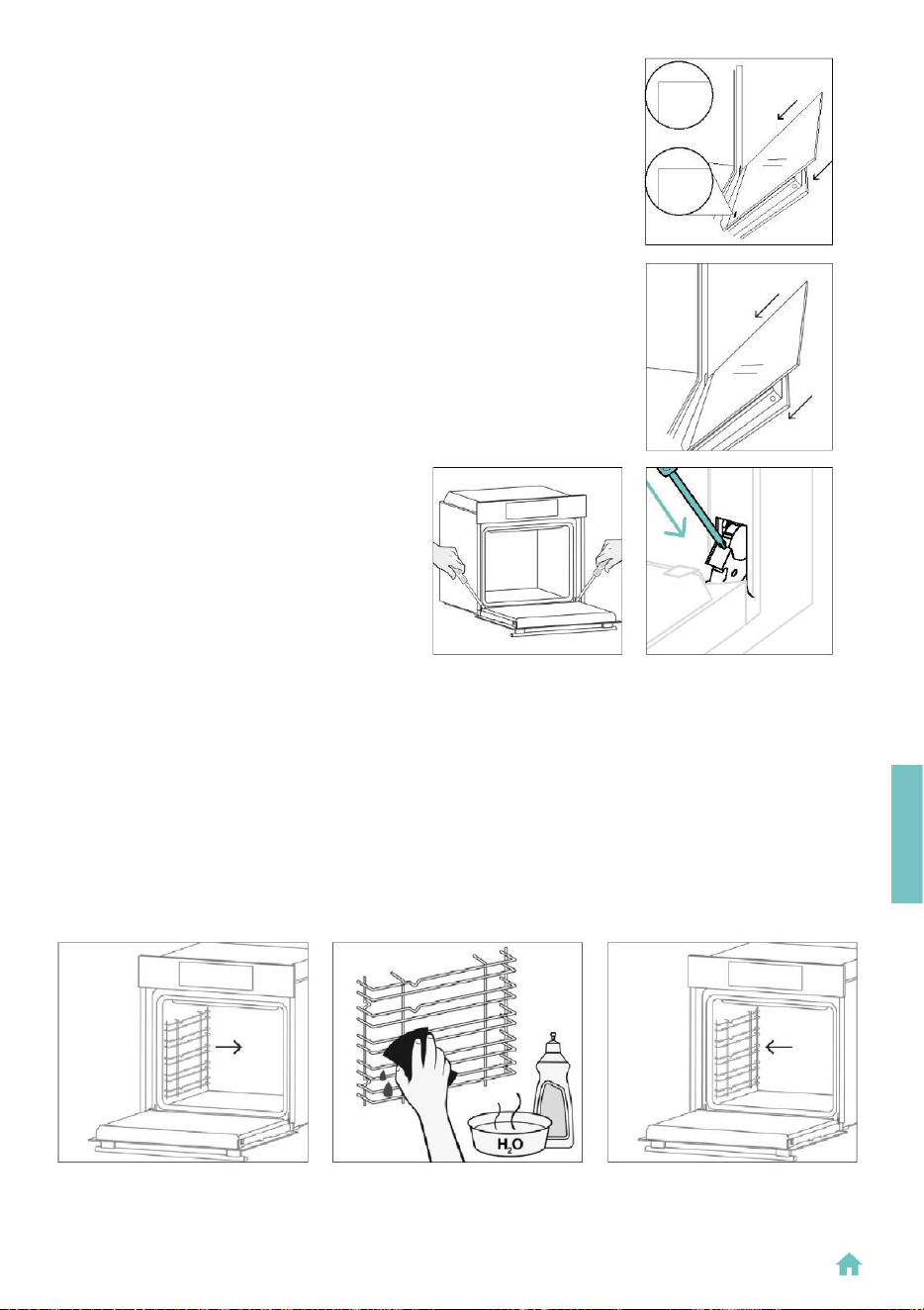 $H_2O$