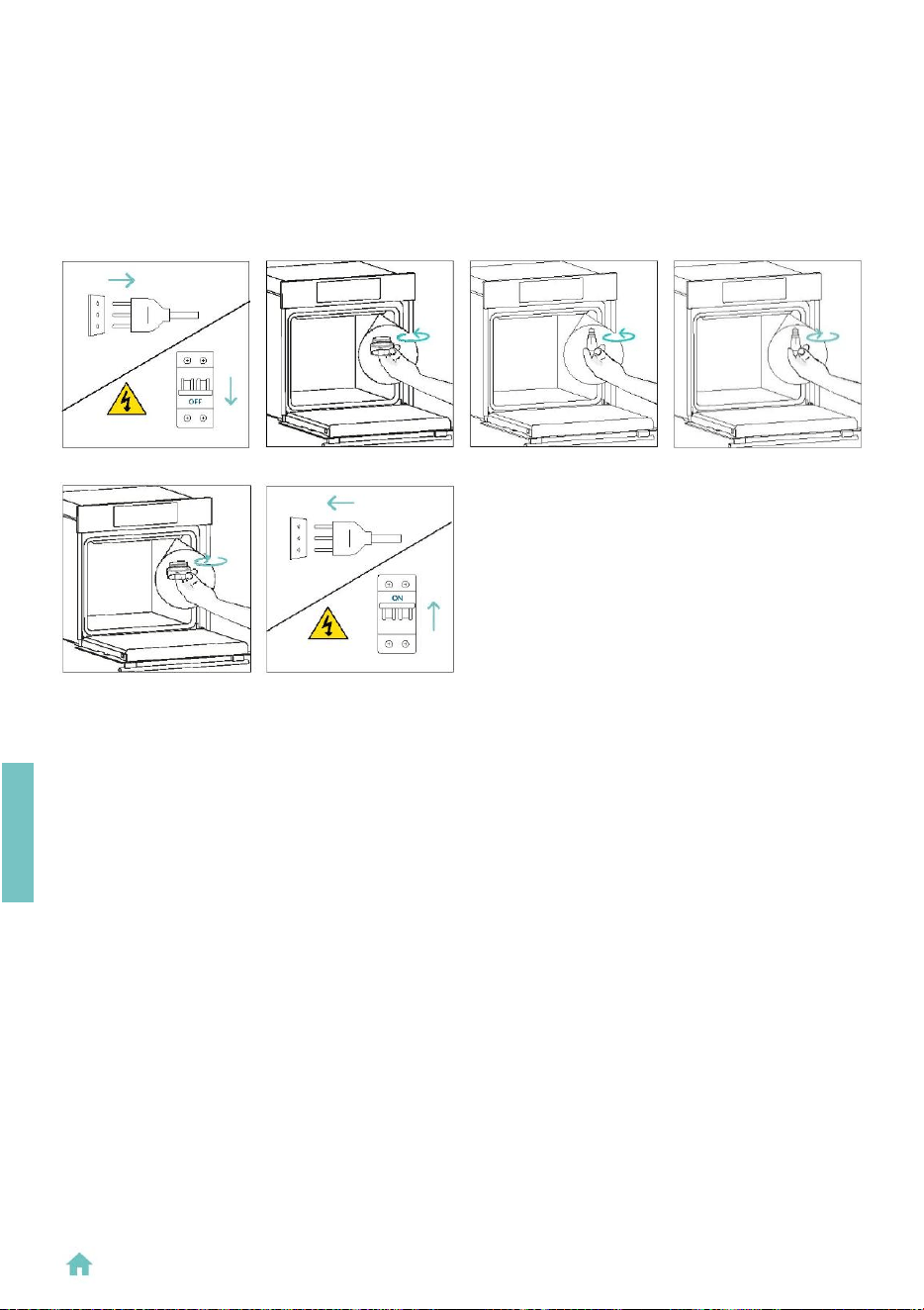 OFF

ON