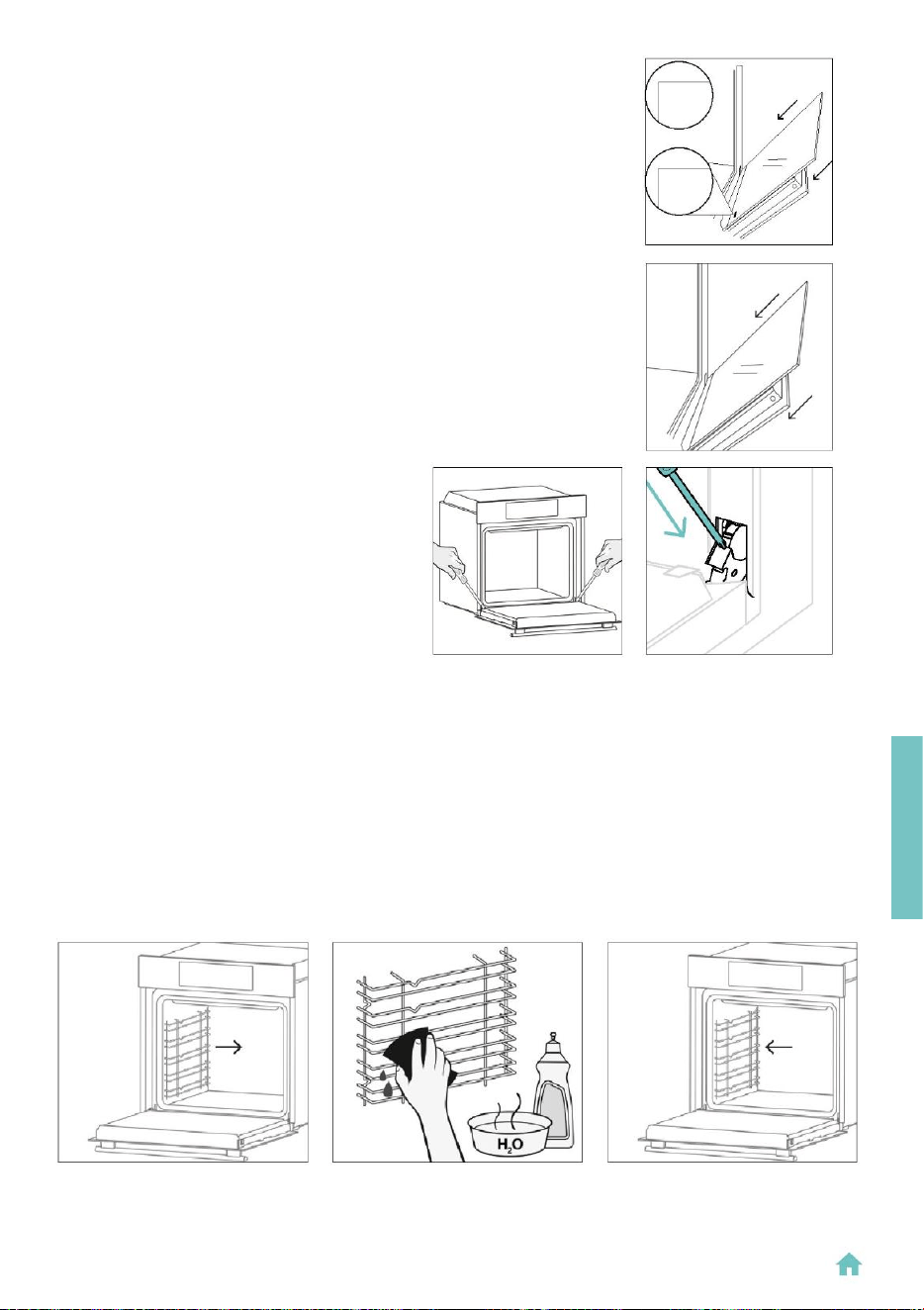 $H_2O$