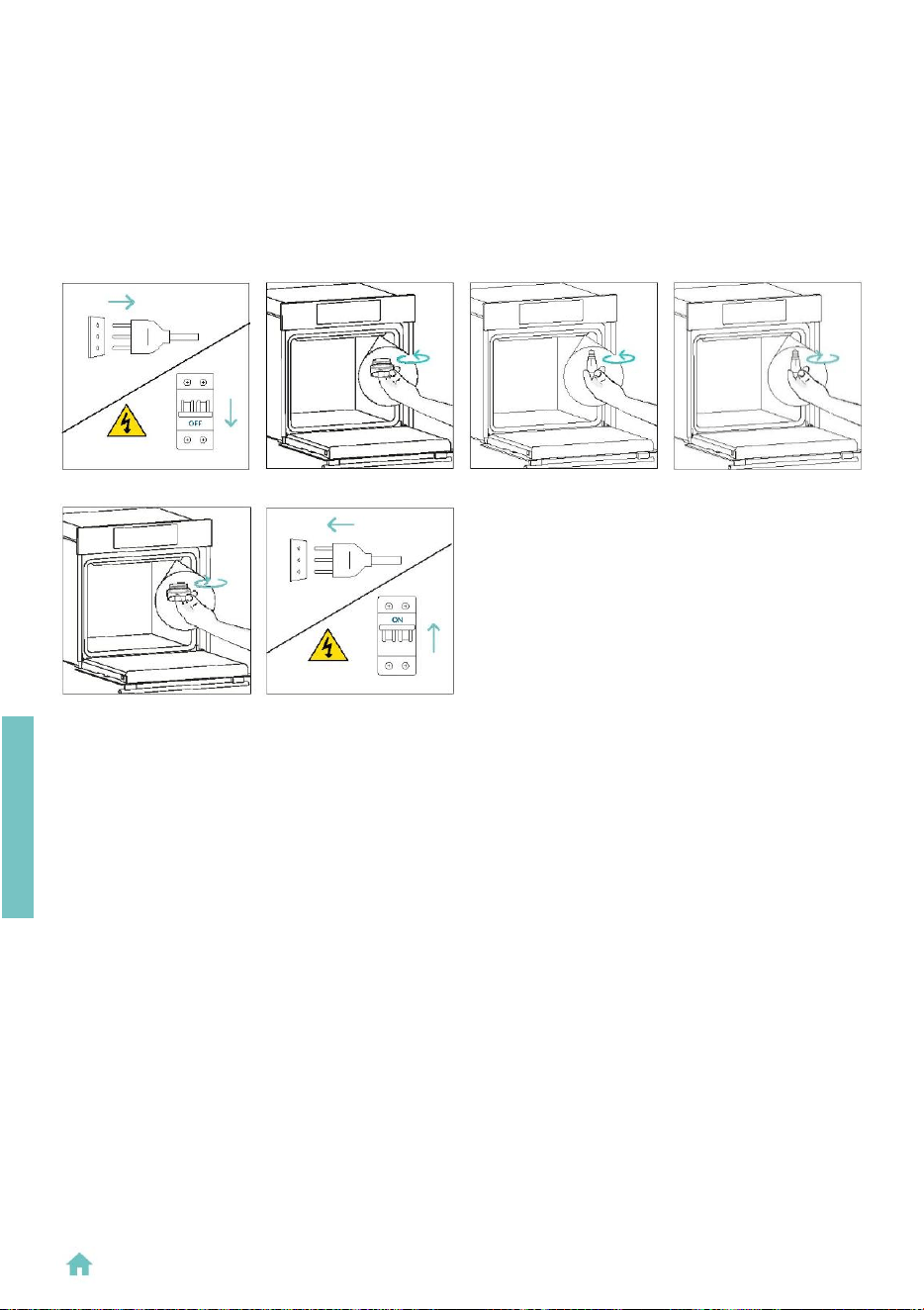 OFF

ON