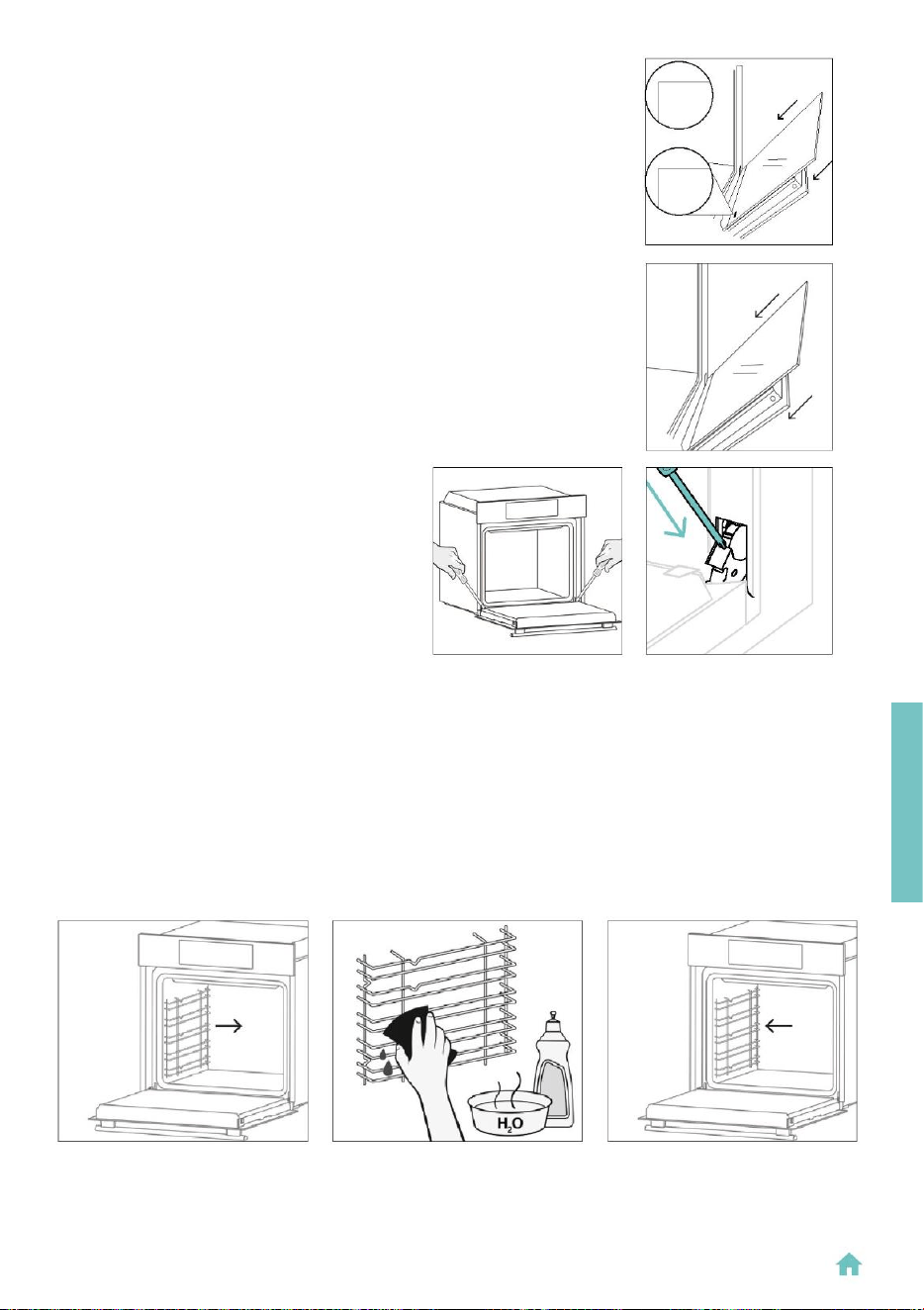 $H_2O$