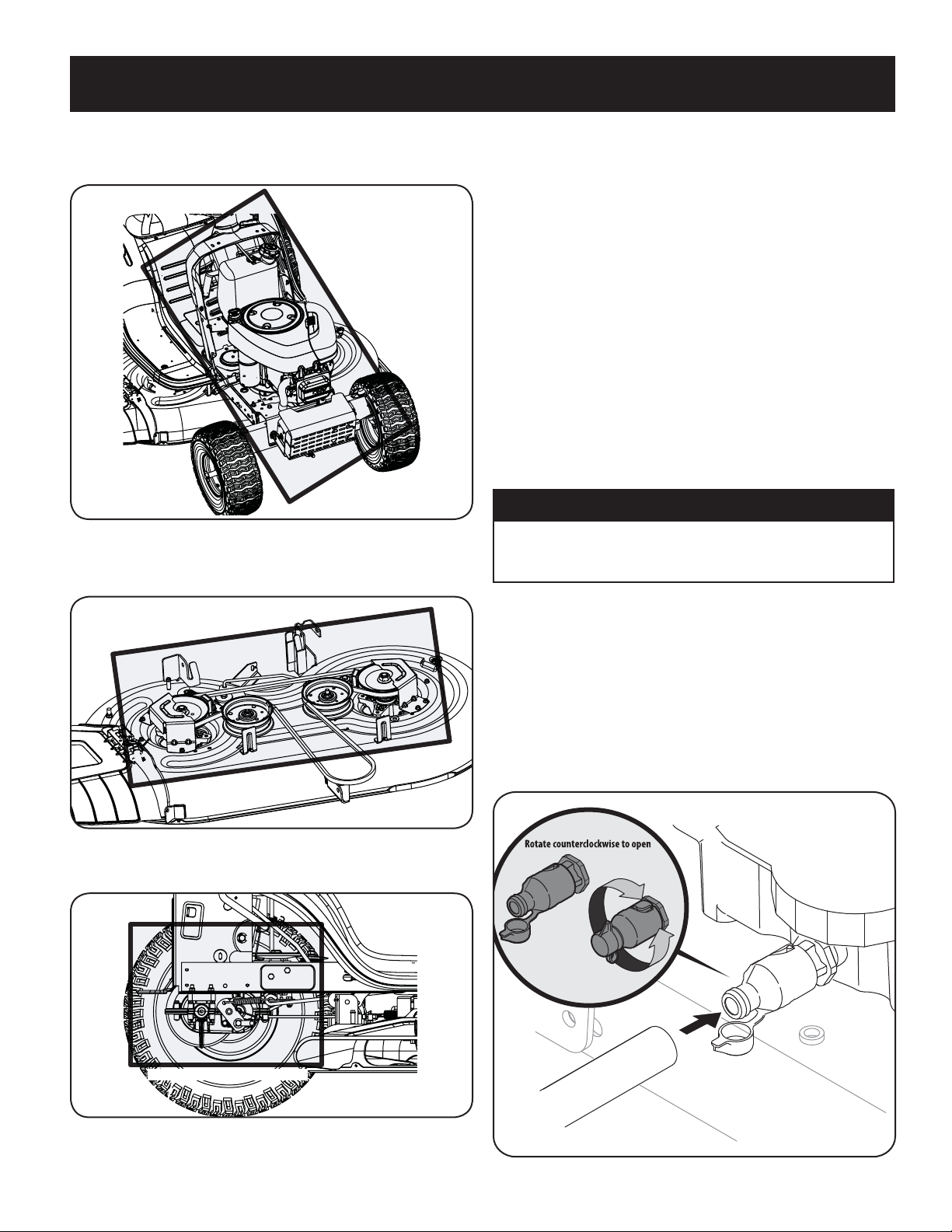 Rotate counterclockwise to open