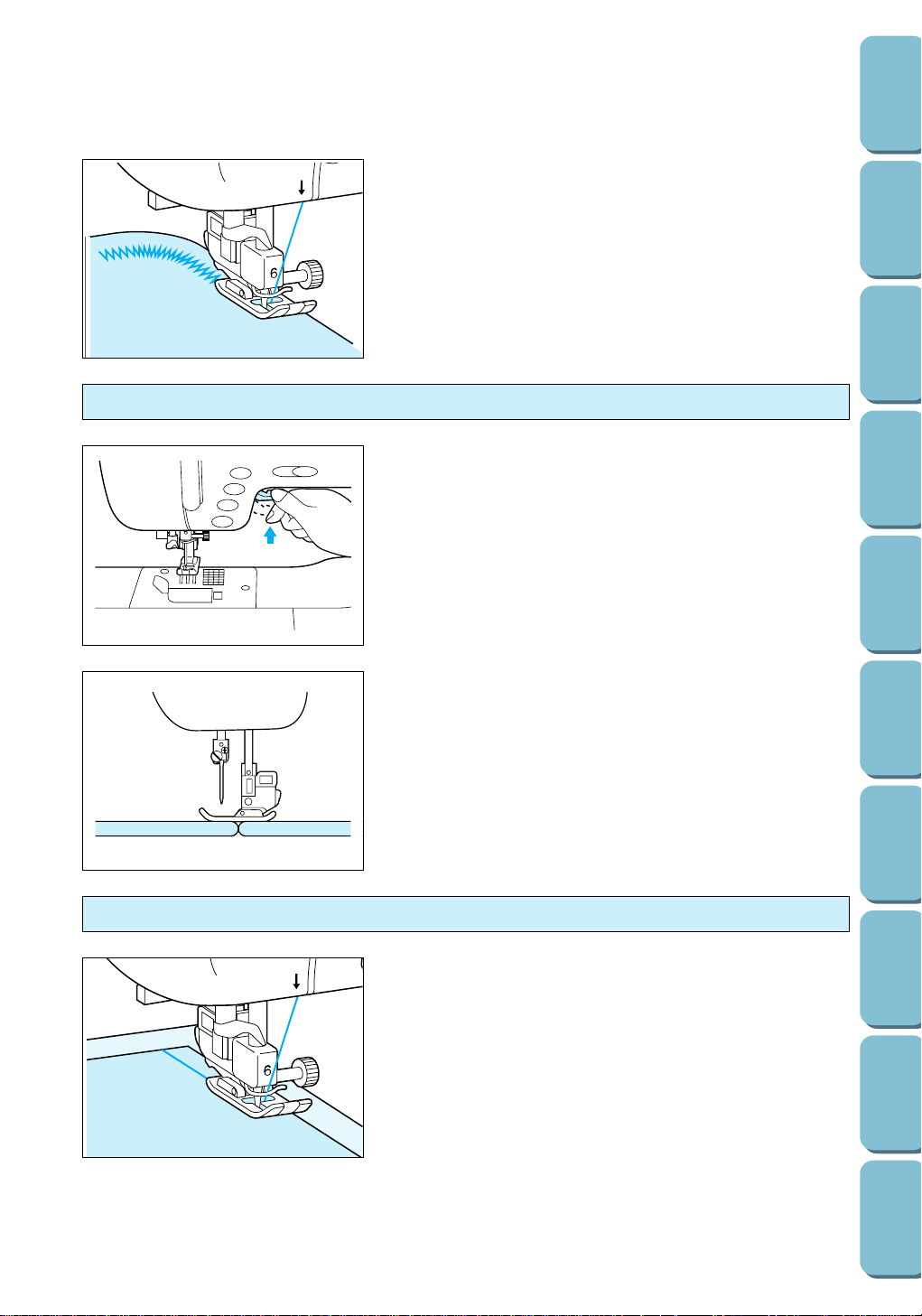 6

6