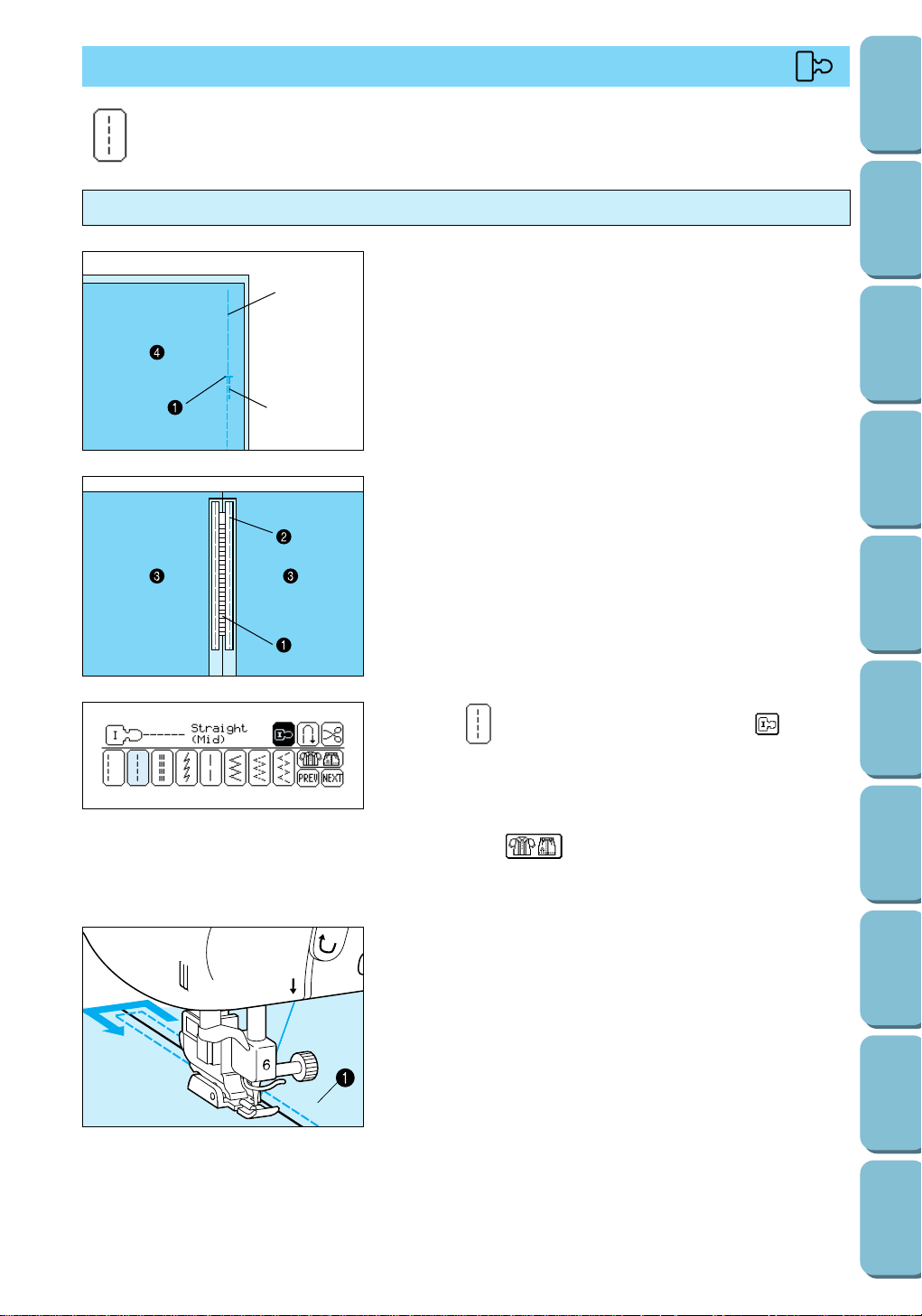 ❹

❶

❷

❸

❸

❶

Straight (Mid)

PREV

NEXT

6

❶