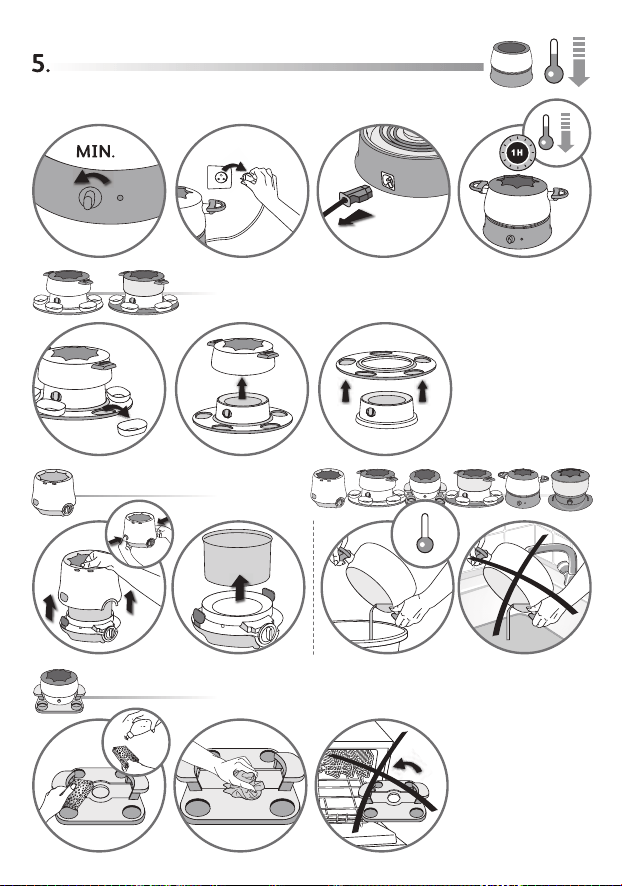 5.

MIN.

1H