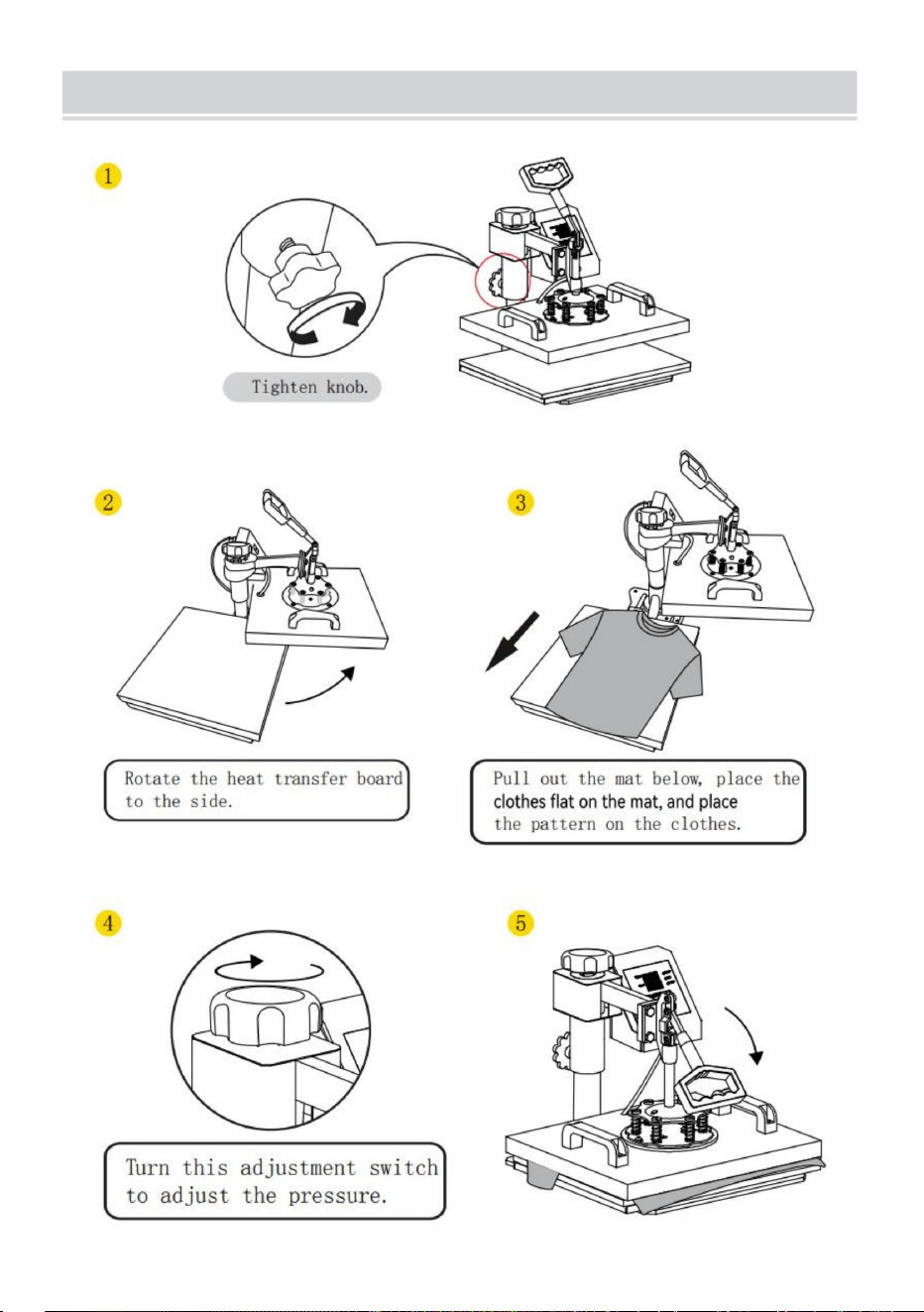 1

Tighten knob.

2

Rotate the heat transfer board to the side.

3

Pull out the mat below, place the clothes flat on the mat, and place the pattern on the clothes.

4

Turn this adjustment switch to adjust the pressure.

5