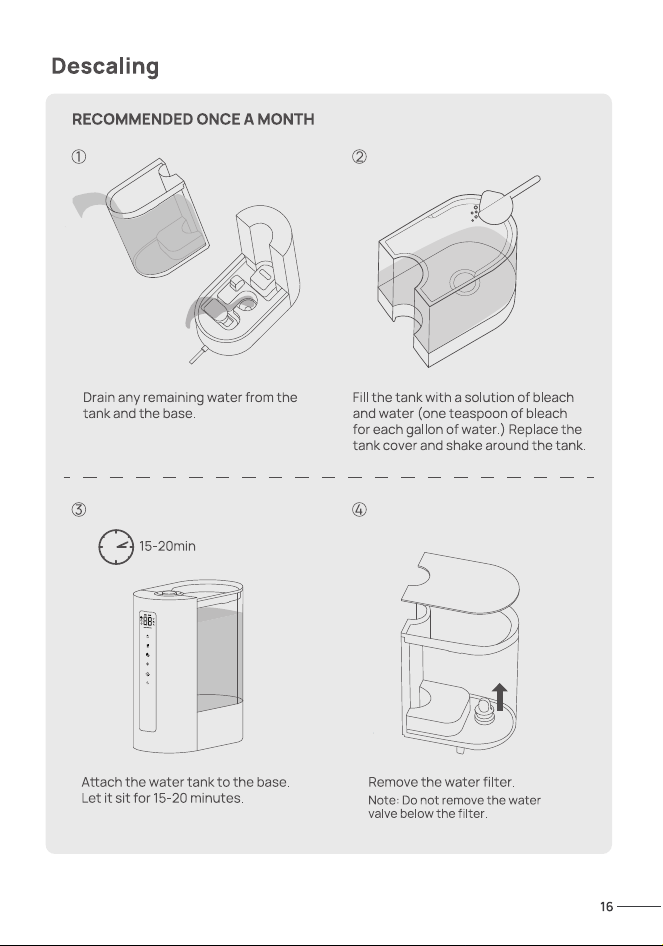 Descaling

RECOMMENDED ONCE A MONTH

①

Drain any remaining water from the tank and the base.

②

Fill the tank with a solution of bleach and water (one teaspoon of bleach for each gallon of water.) Replace the tank cover and shake around the tank.

③

15-20min

Attach the water tank to the base. Let it sit for 15-20 minutes.

④

Remove the water filter.
Note: Do not remove the water valve below the filter.

16