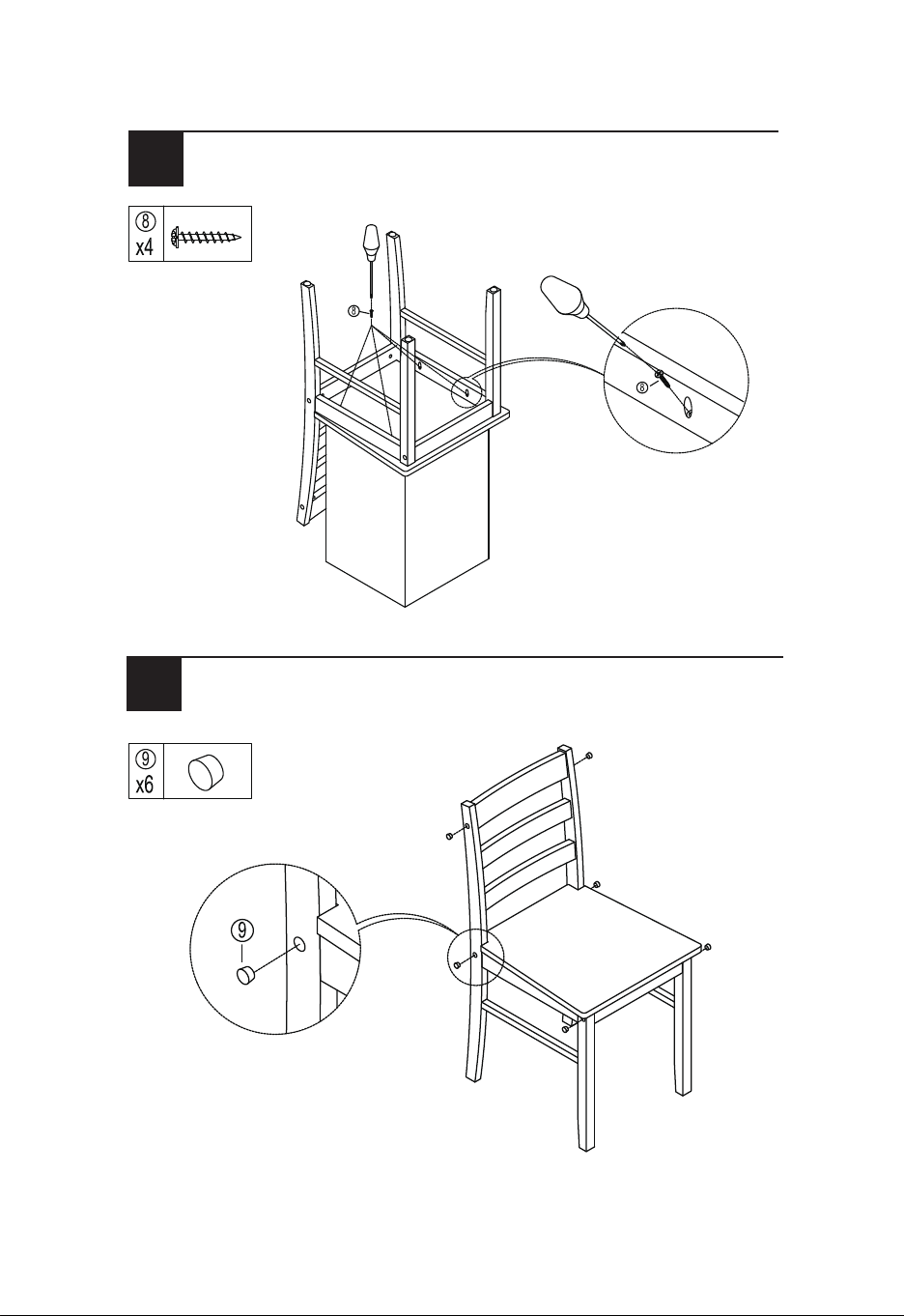 ⑧
x4

⑧

⑧

⑨
x6

⑨