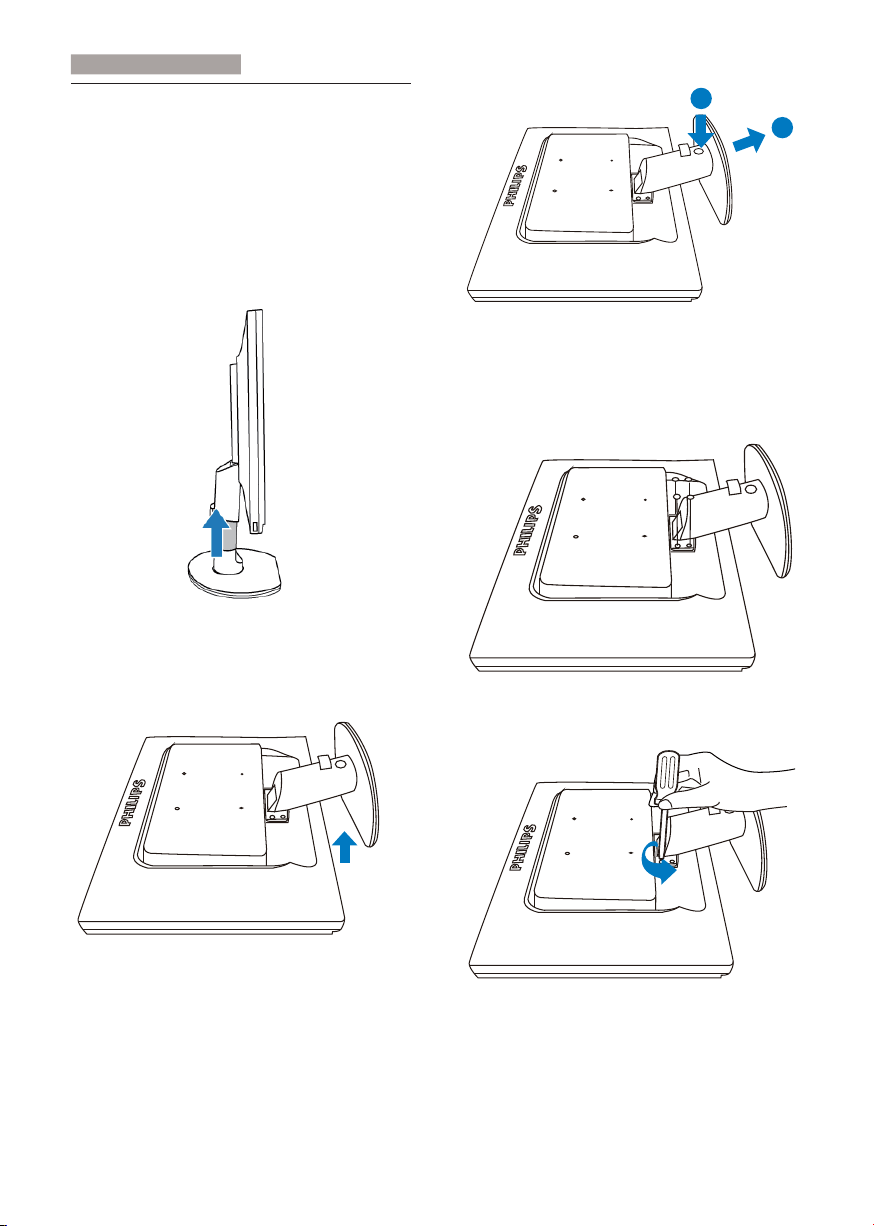 PHILIPS

PHILIPS

PHILIPS

PHILIPS