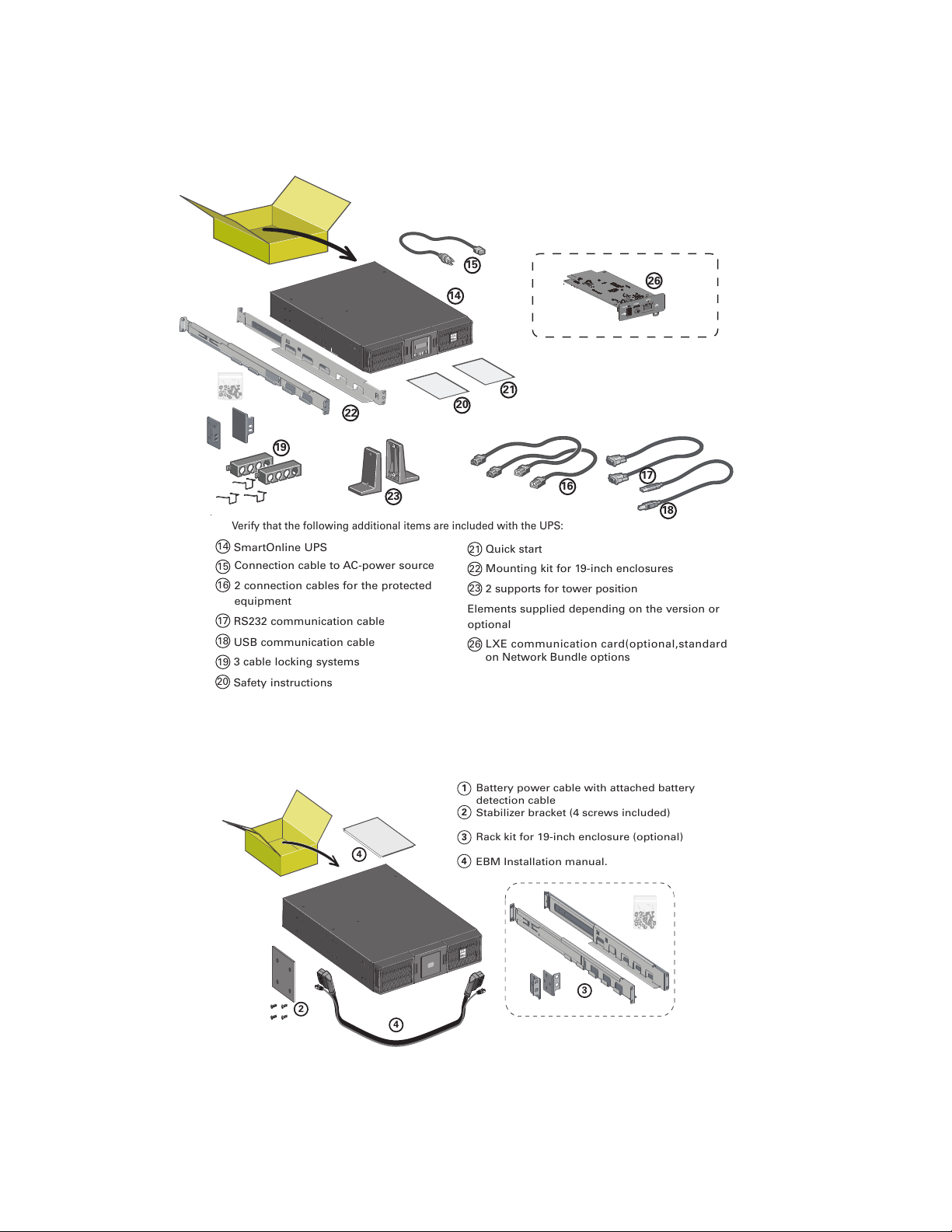 15

26

14

21

20

22

19

23

16

17

18

Verify that the following additional items are included with the UPS:

14 SmartOnline UPS

15 Connection cable to AC-power source

16 2 connection cables for the protected equipment

17 RS232 communication cable

18 USB communication cable

19 3 cable locking systems

20 Safety instructions

21 Quick start

22 Mounting kit for 19-inch enclosures

23 2 supports for tower position

Elements supplied depending on the version or optional

26 LXE communication card(optional,standard on Network Bundle options

1 Battery power cable with attached battery detection cable
2 Stabilizer bracket (4 screws included)

3 Rack kit for 19-inch enclosure (optional)

4 EBM Installation manual.

4

2

4

3