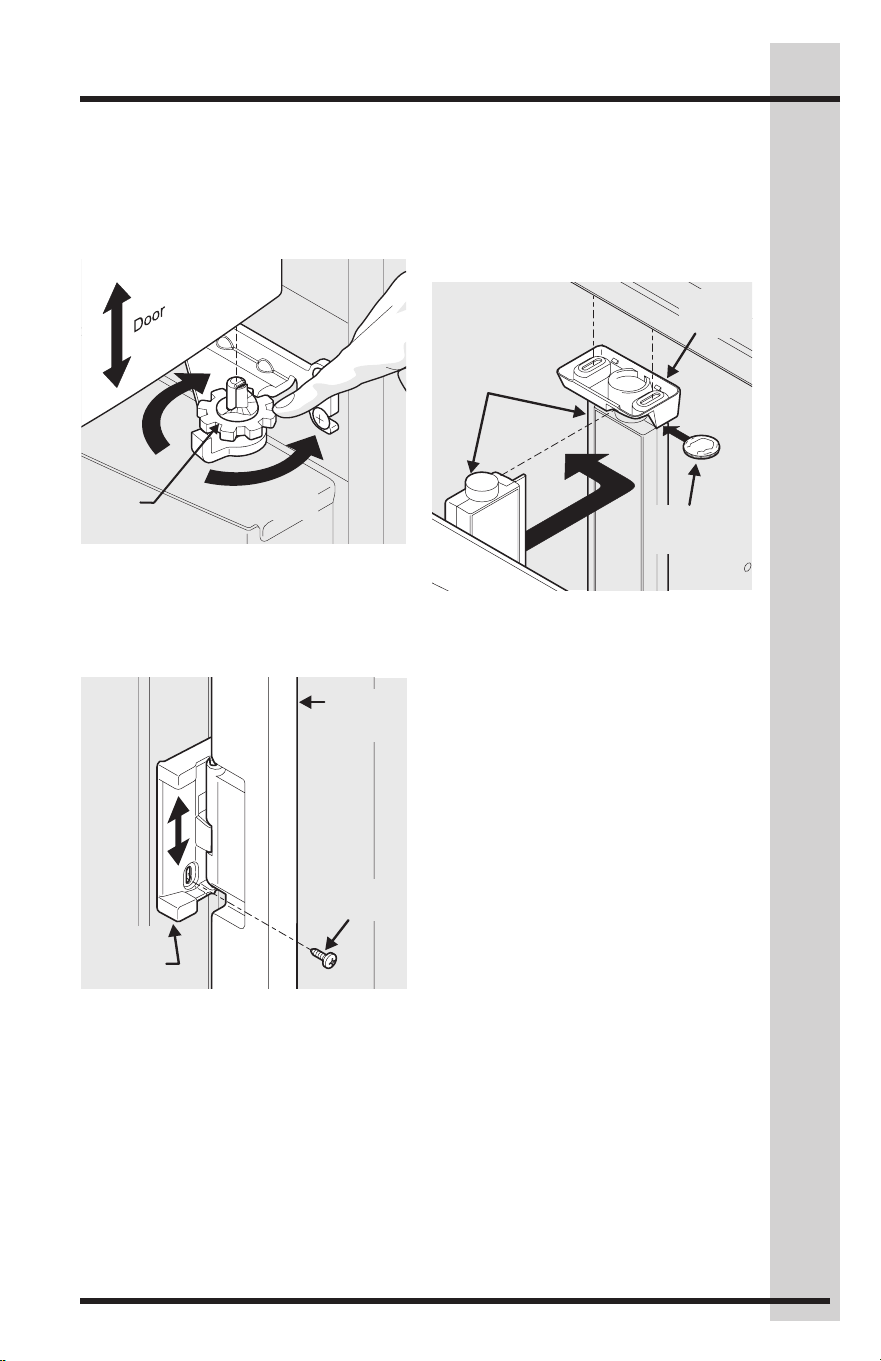 Door