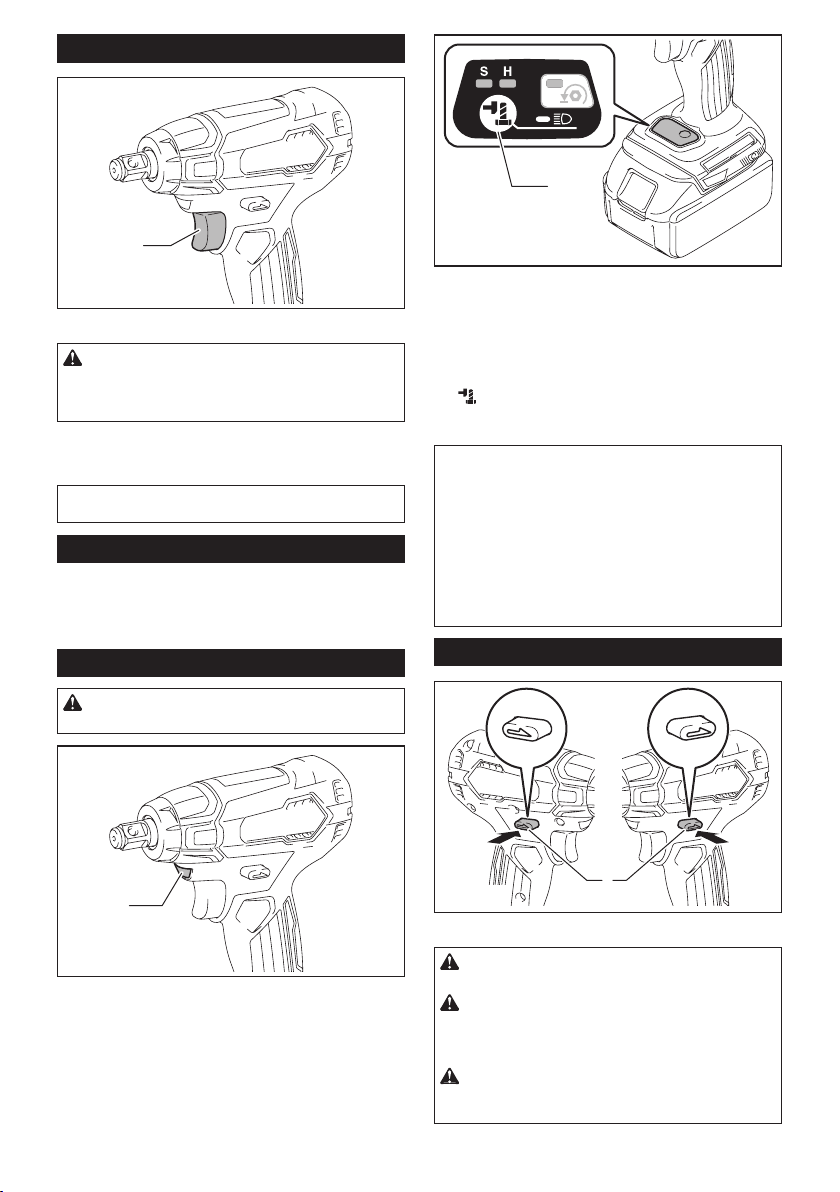 S H