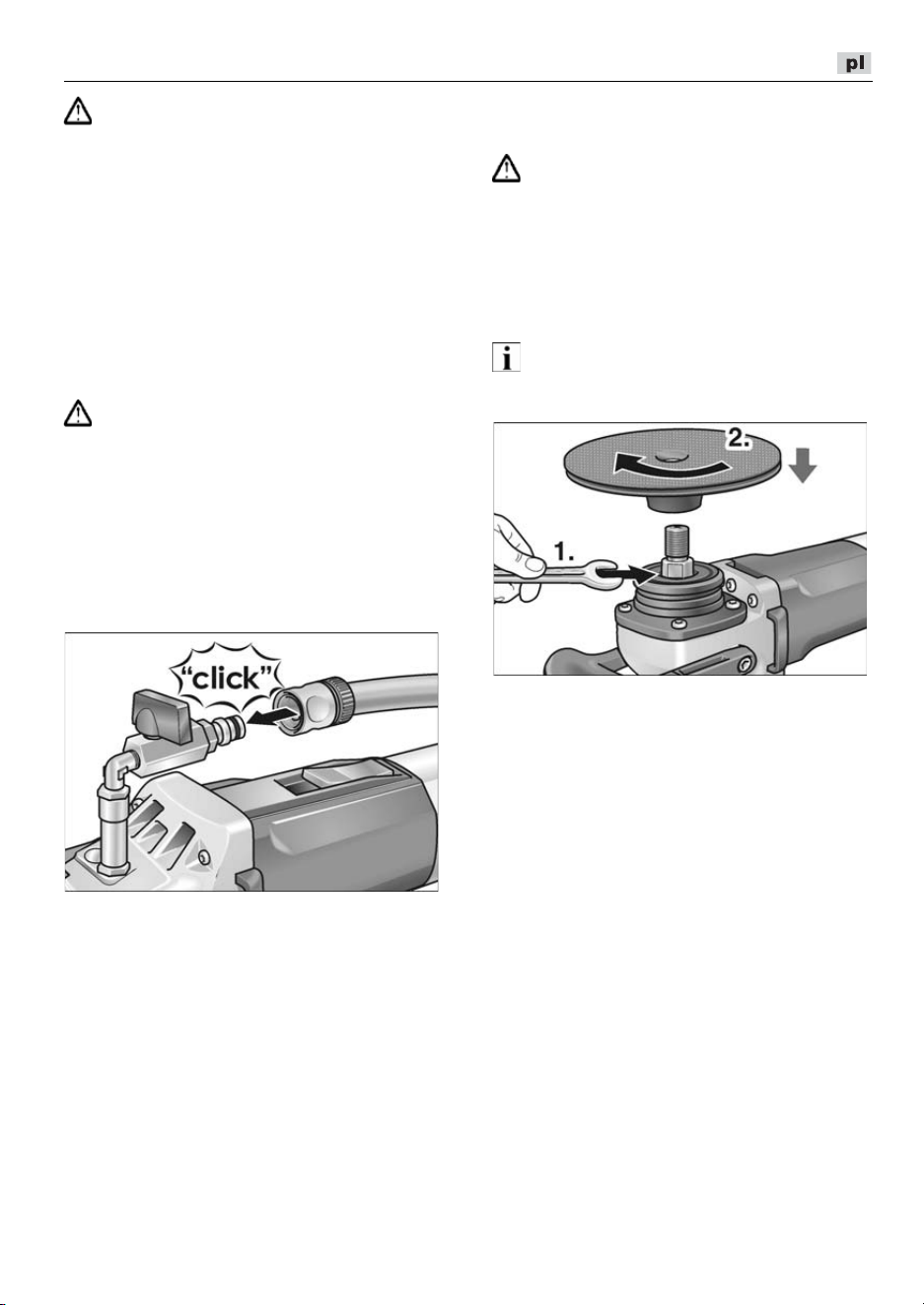 pl

"click"

2.

1.