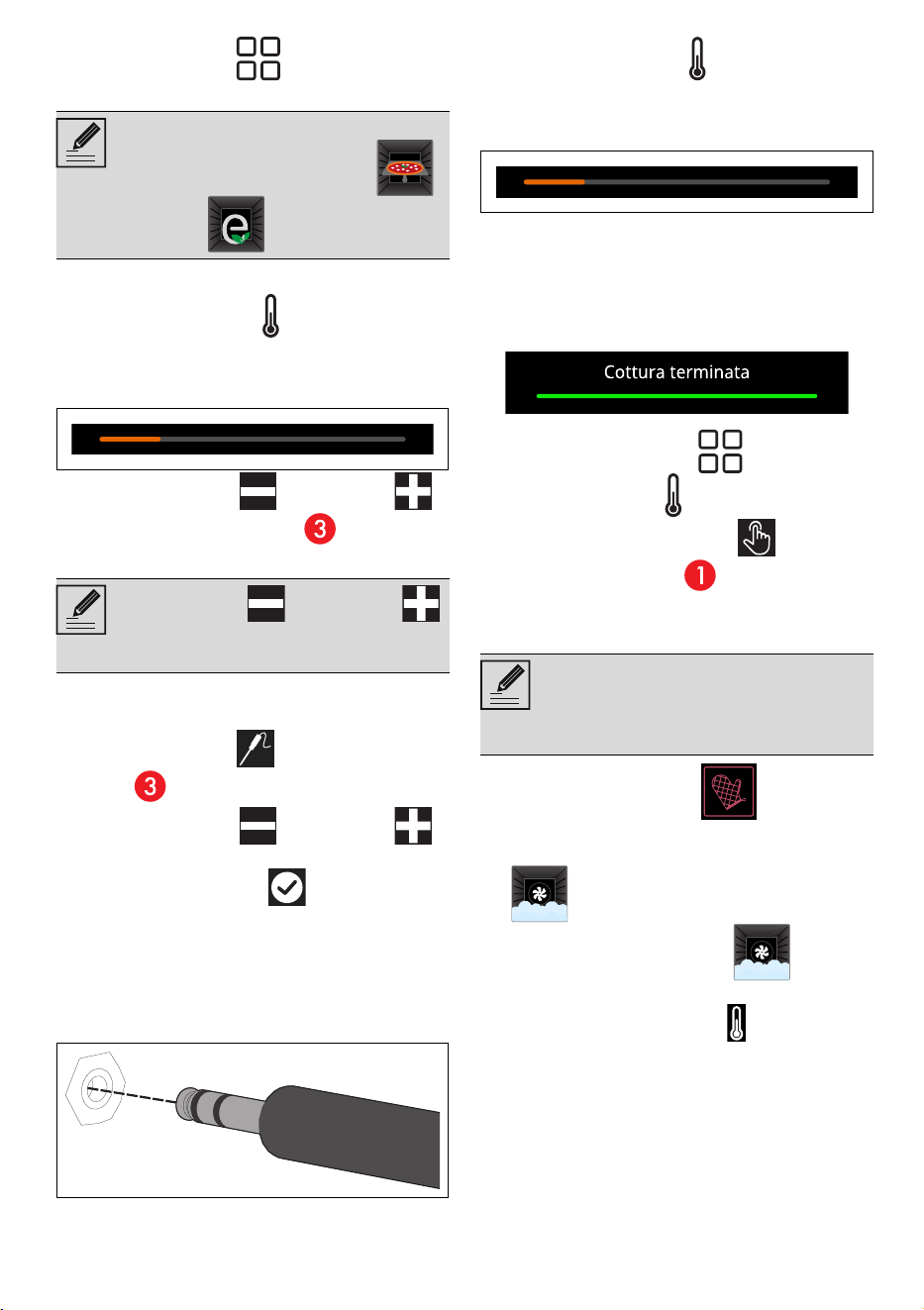 3

3

Cottura terminata

1