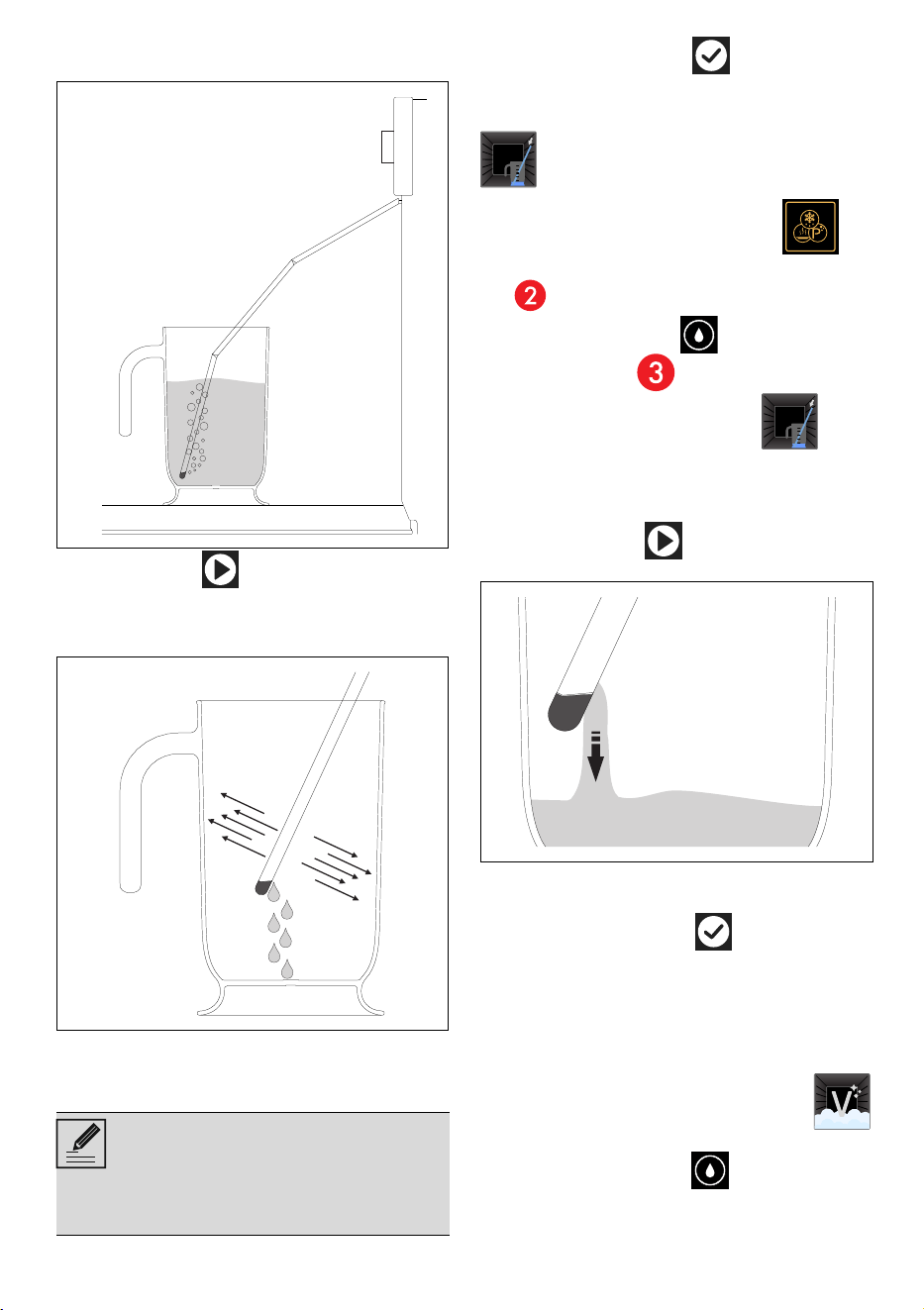 2

3