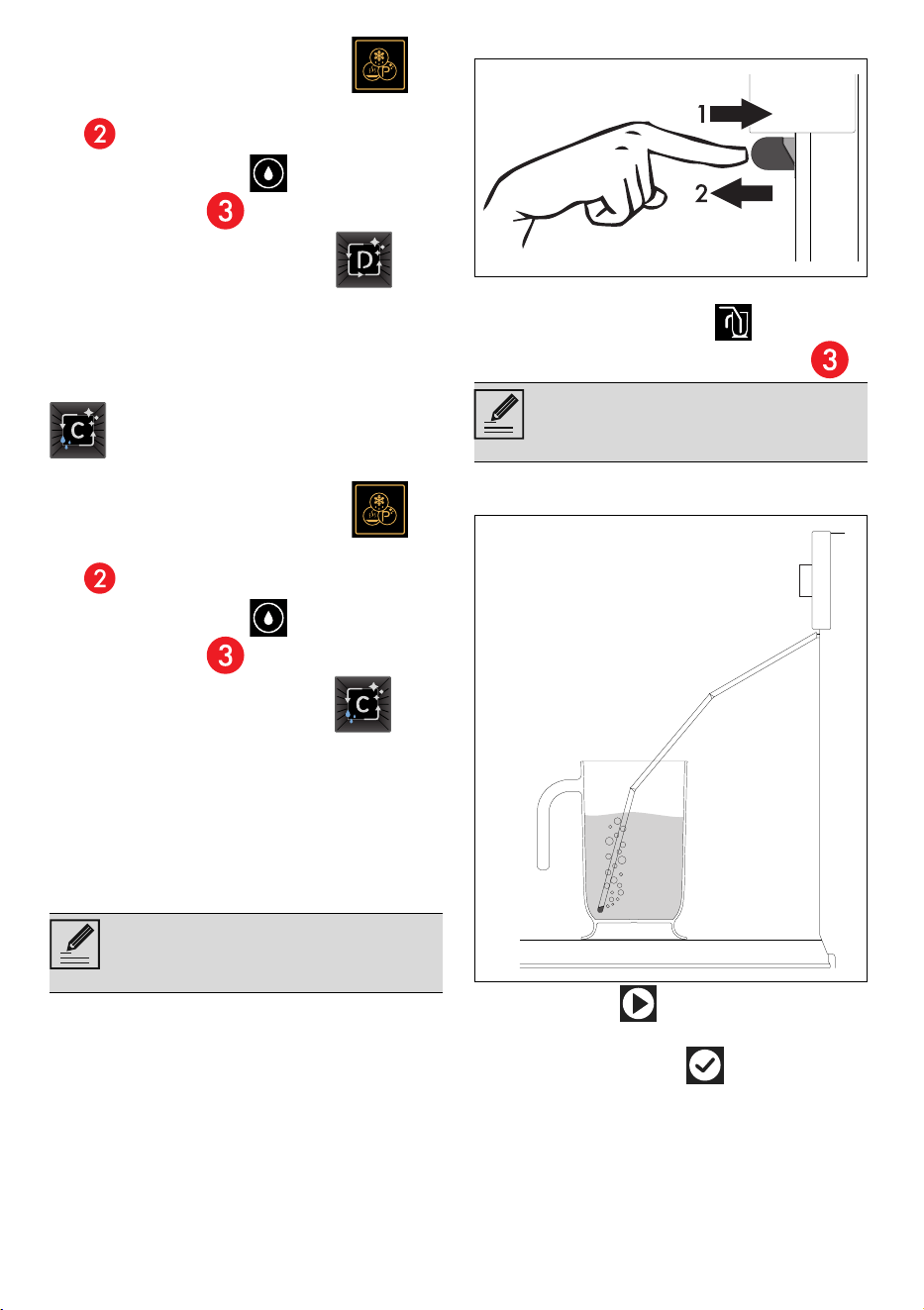 2
3
D
C
2
3
C
1
2
3