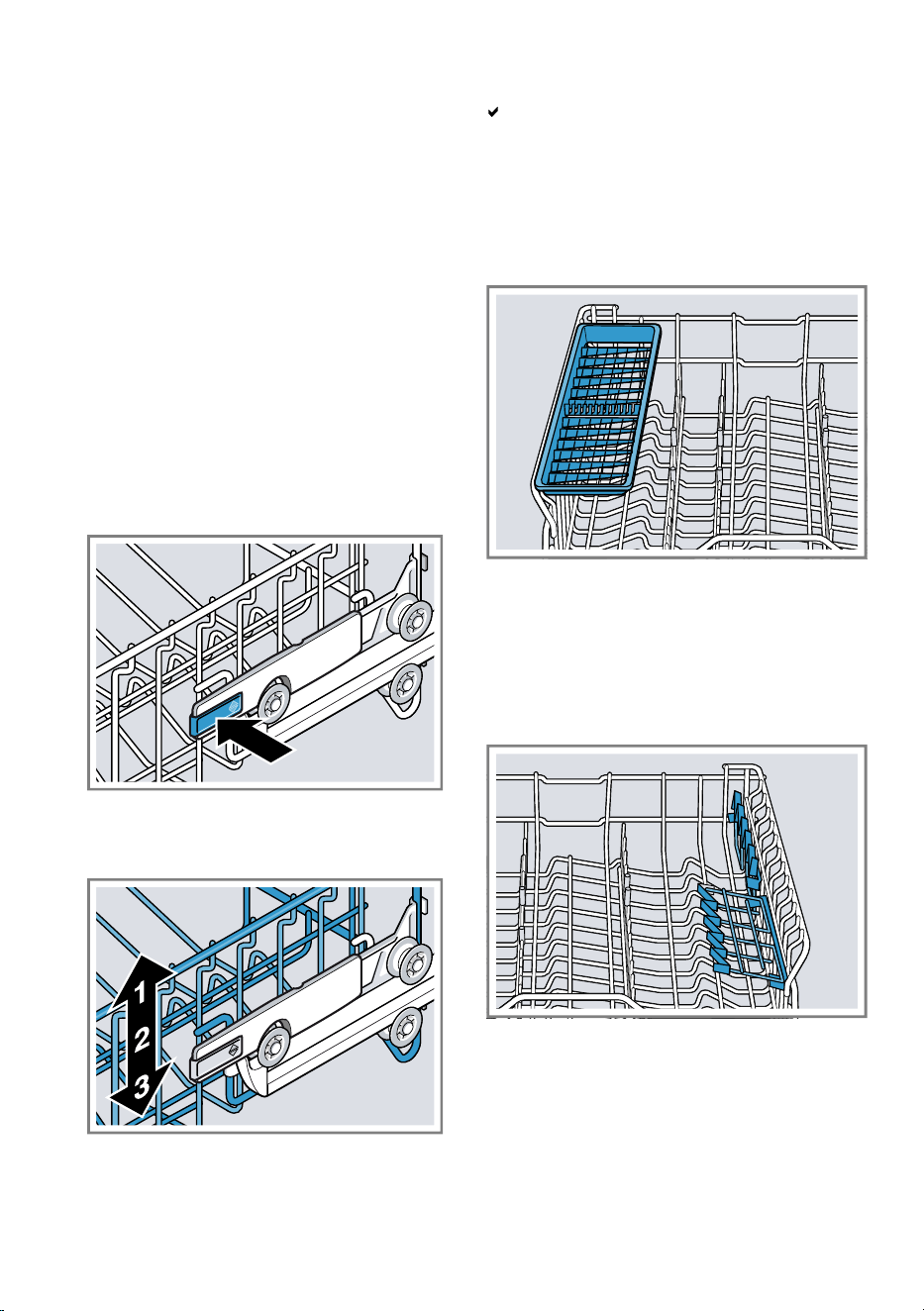 1
2
3