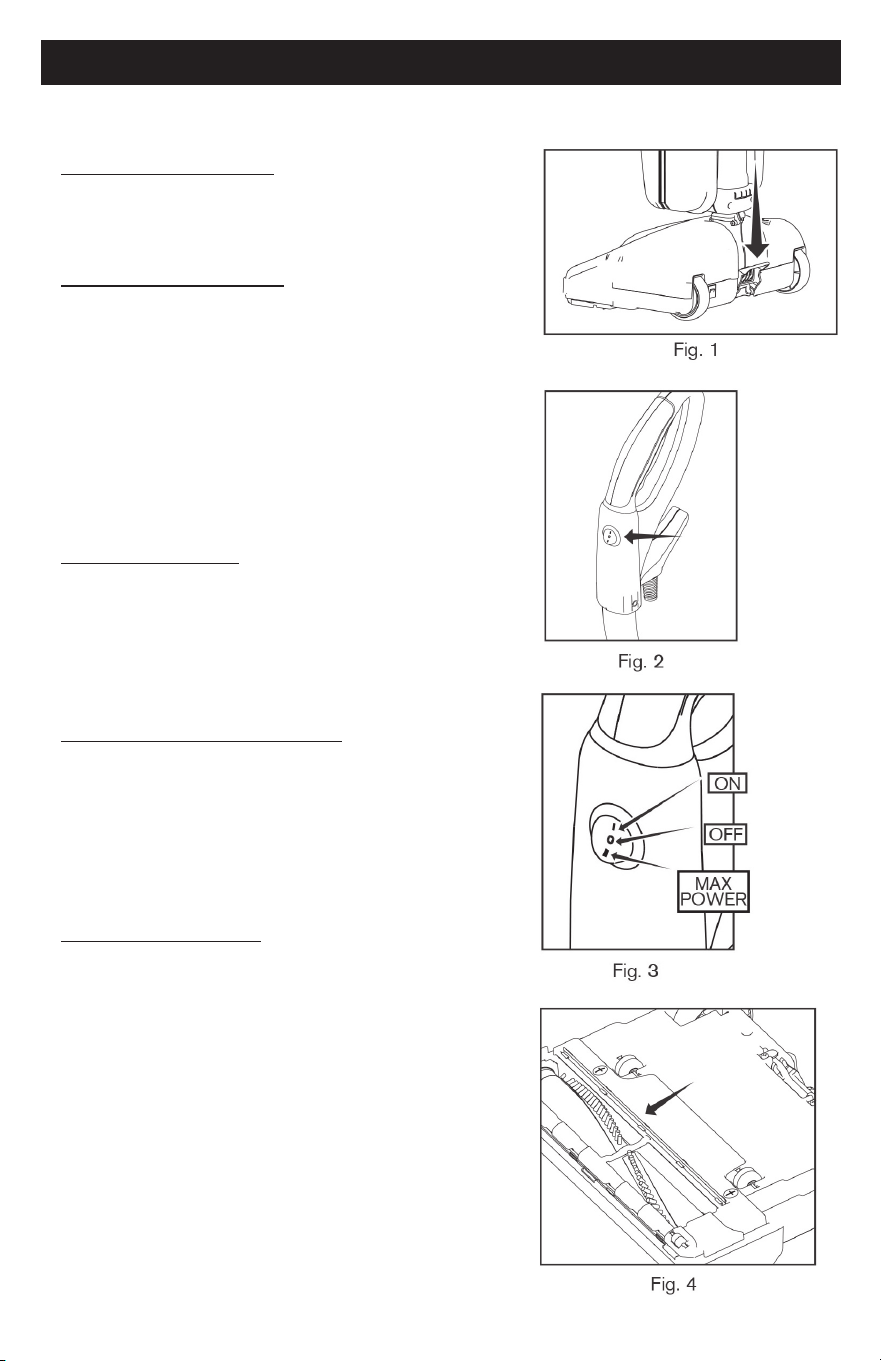 Fig. 1

Fig. 2

ON

OFF

MAX POWER

Fig. 3

Fig. 4