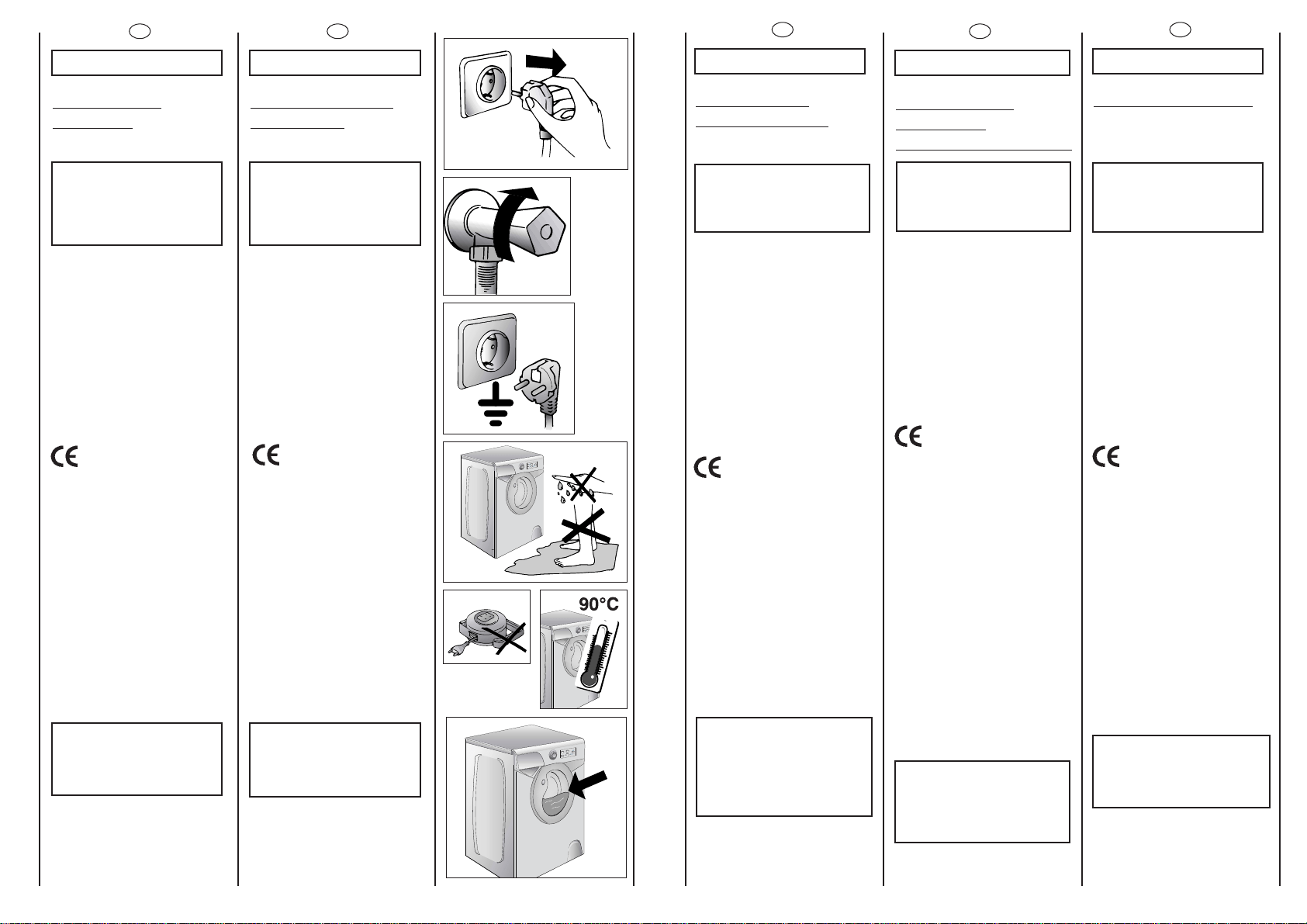 90°C