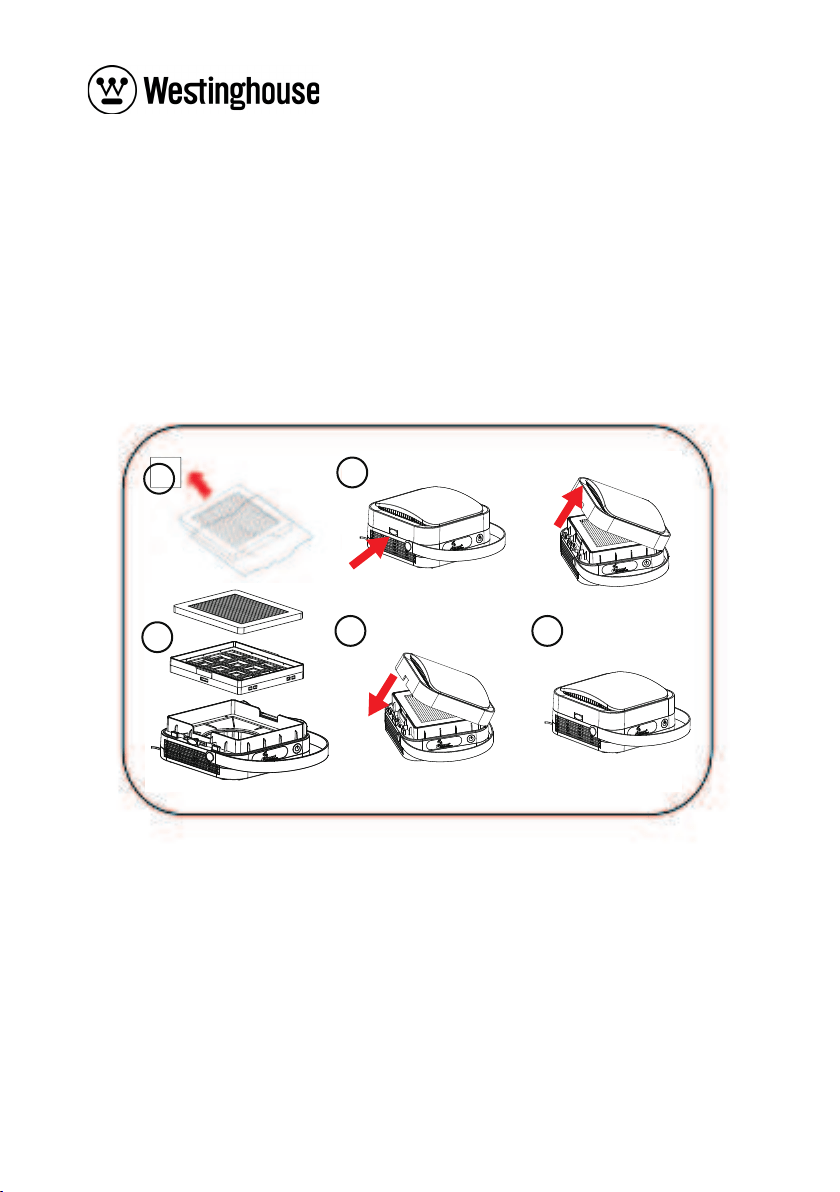 Westinghouse