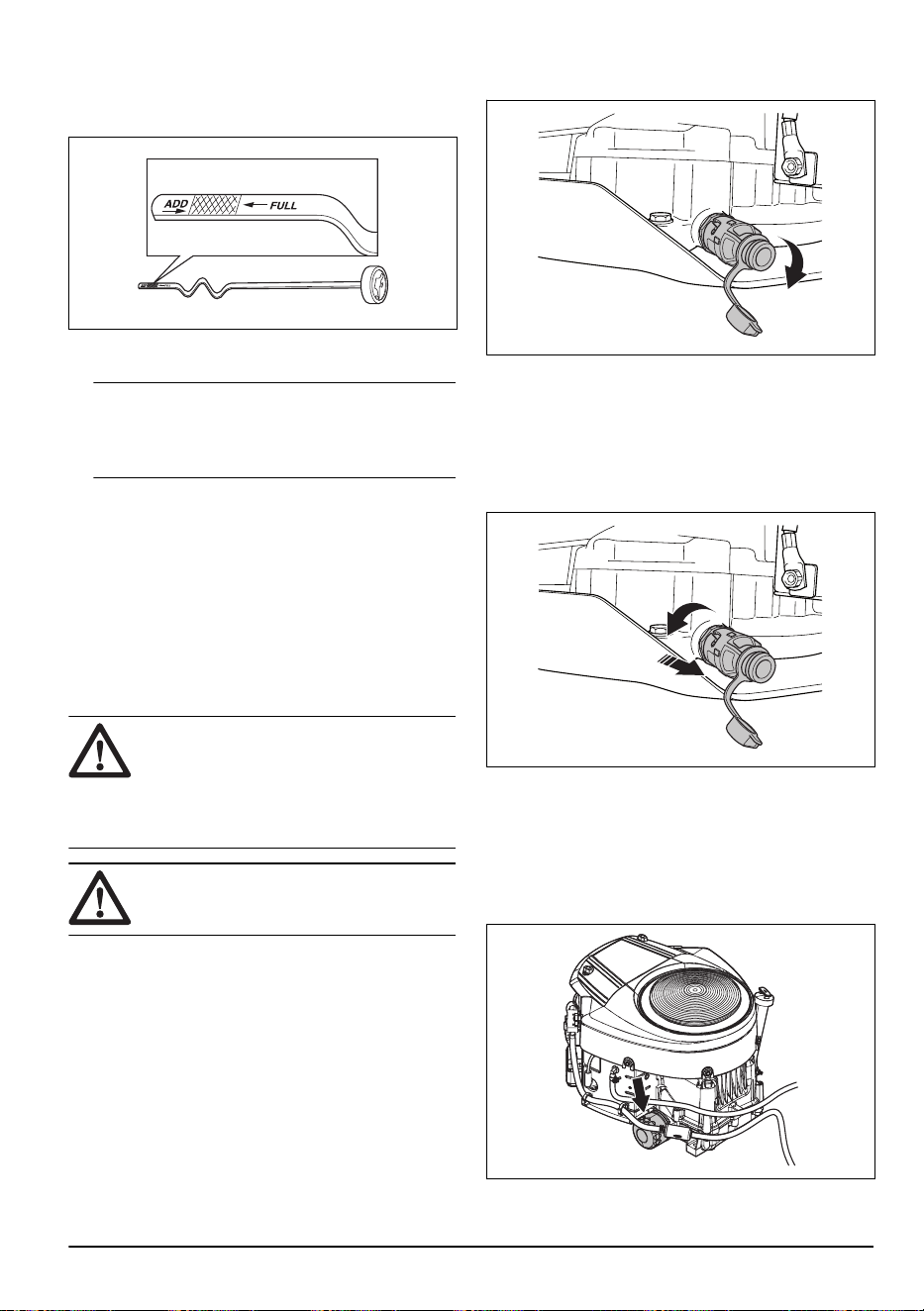 ADD
FULL