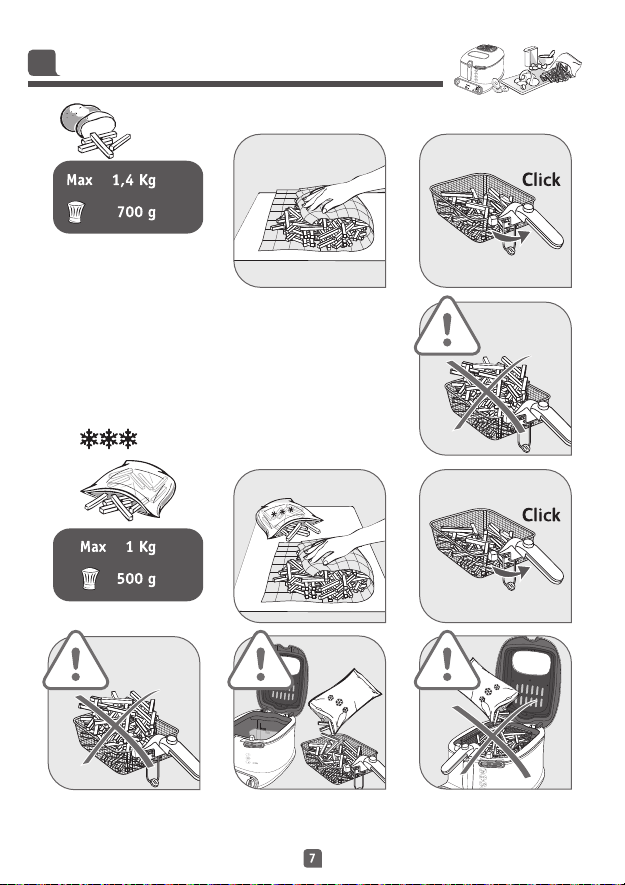 Max 1,4 Kg

700 g

Click

Max 1 Kg

500 g

Click

7