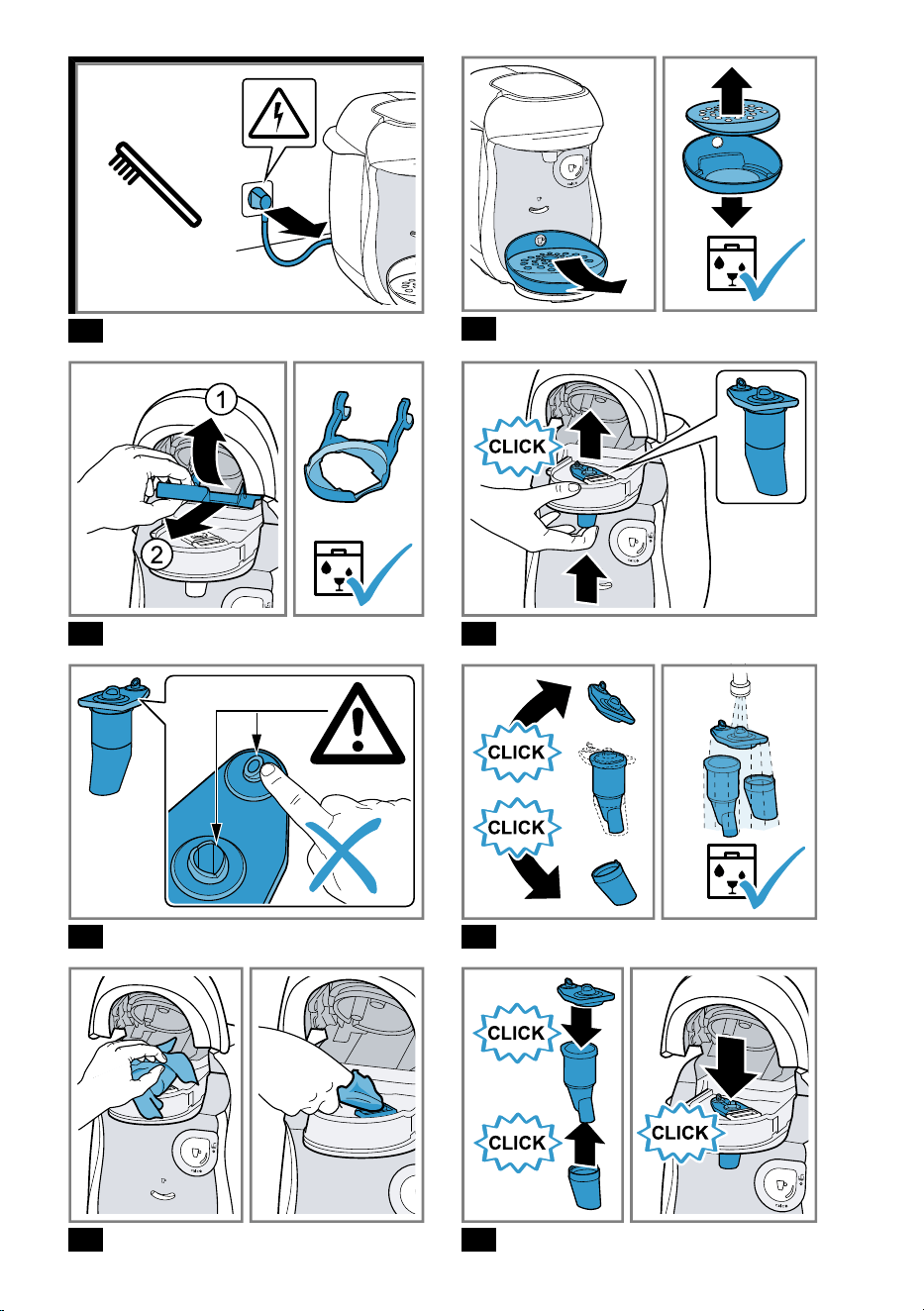 1

2

CLICK

CLICK

CLICK

CLICK

CLICK

CLICK