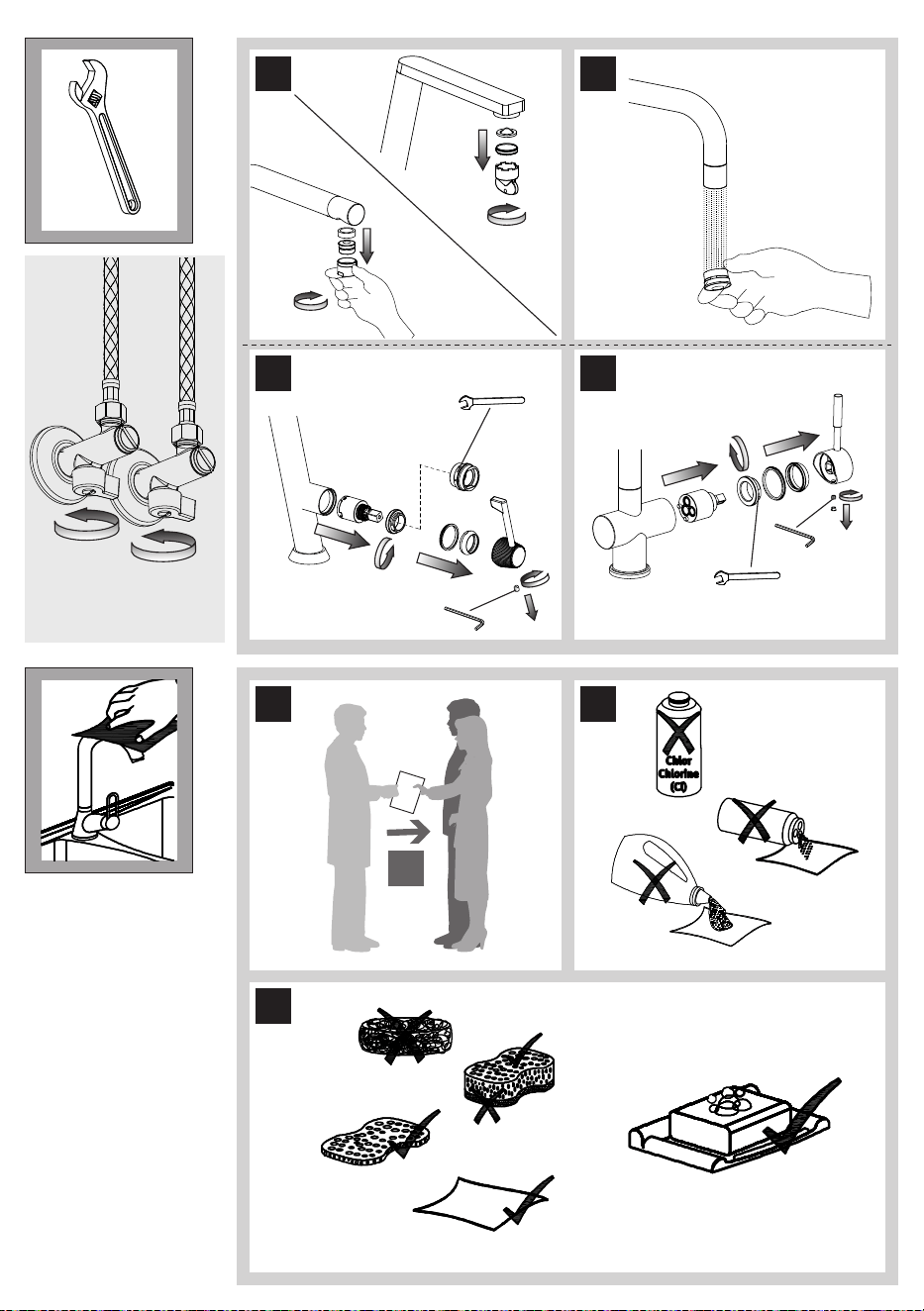 Chlor
Chlorine
(Cl)