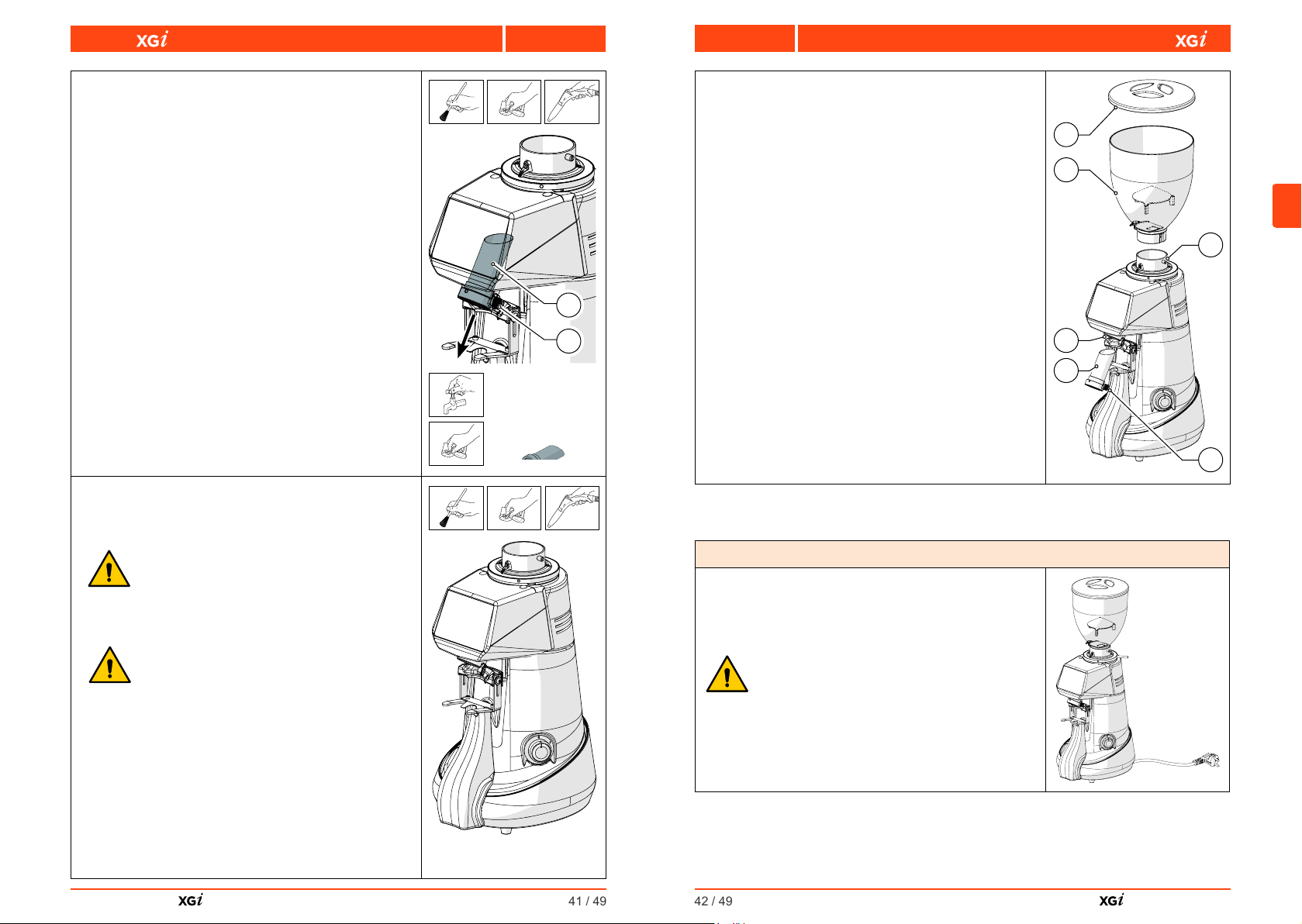 XGi

XGi

XGi

41 / 49

42 / 49

XGi