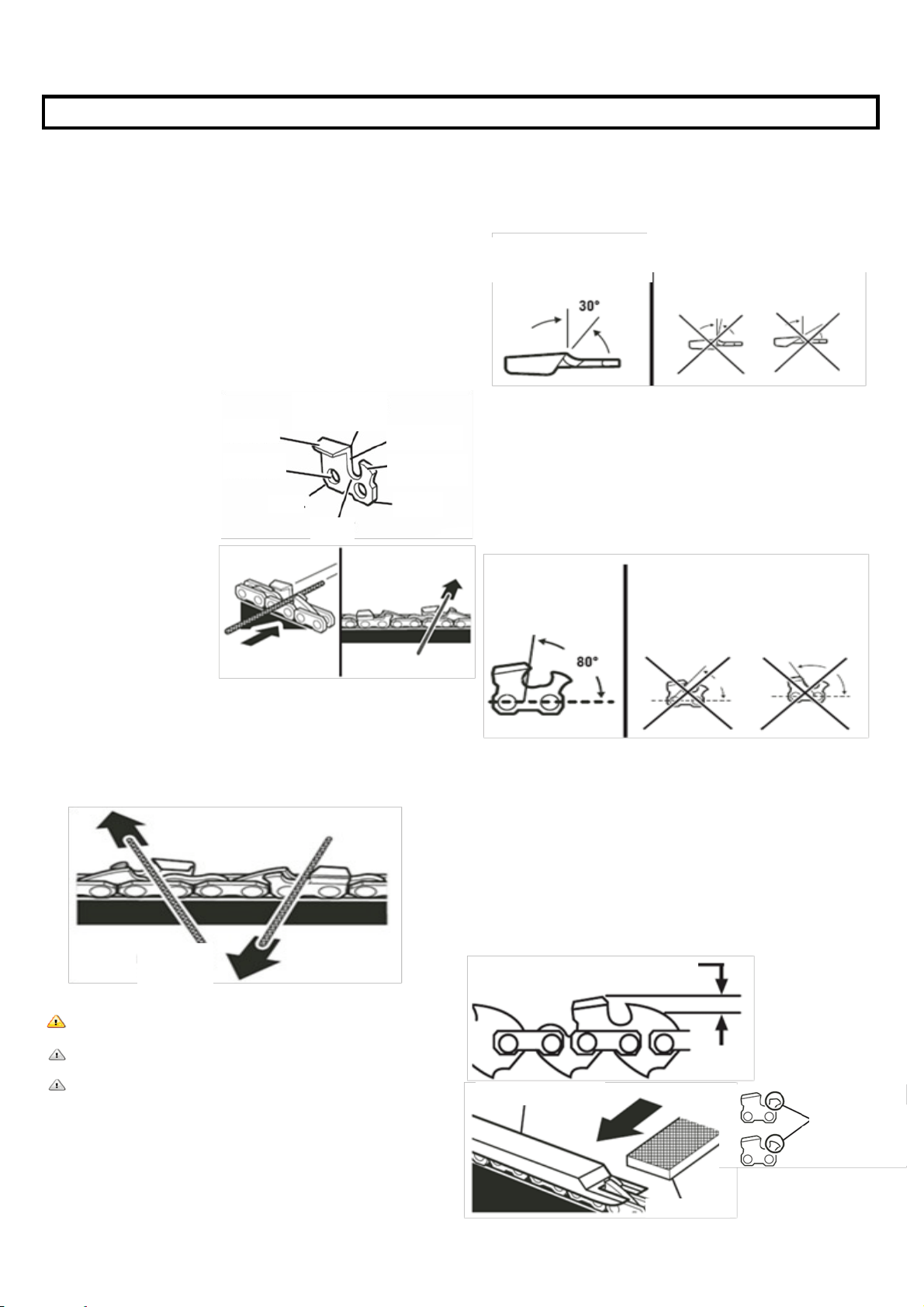 30°

80°