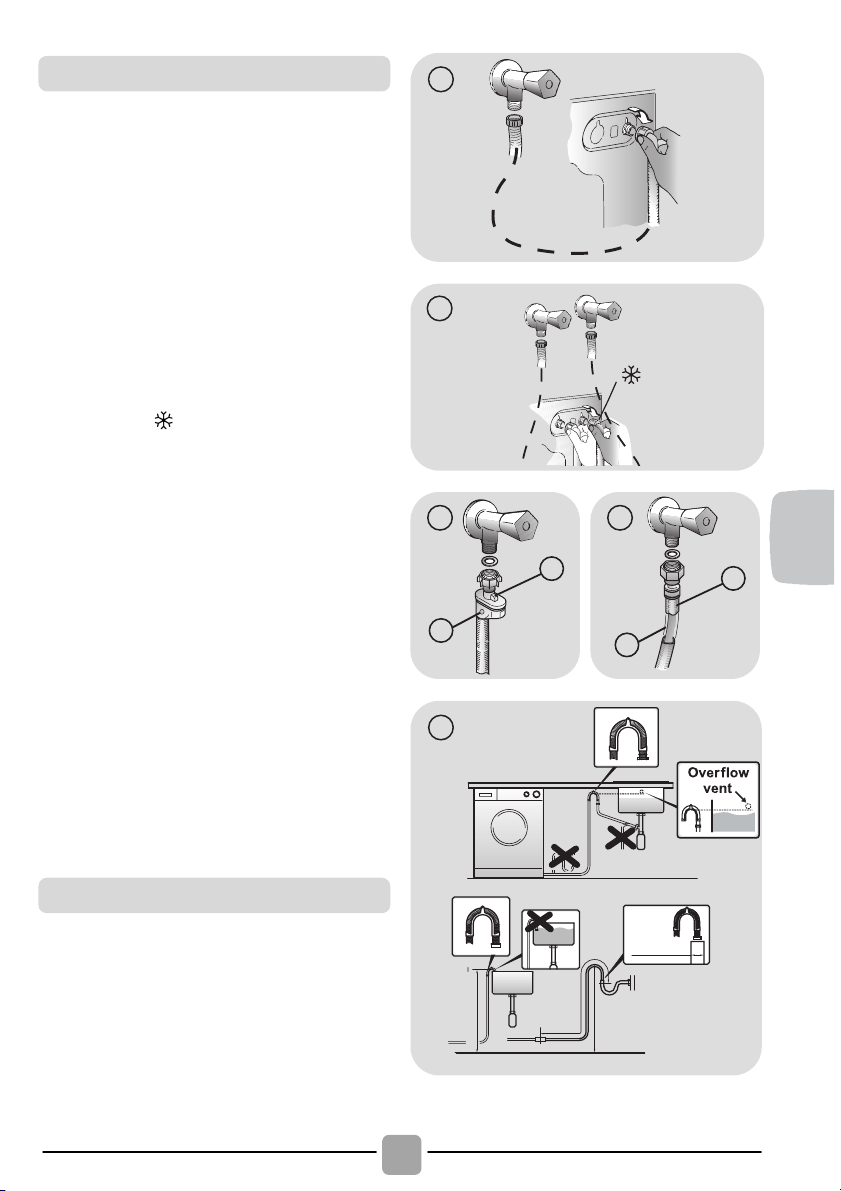 Overflow vent