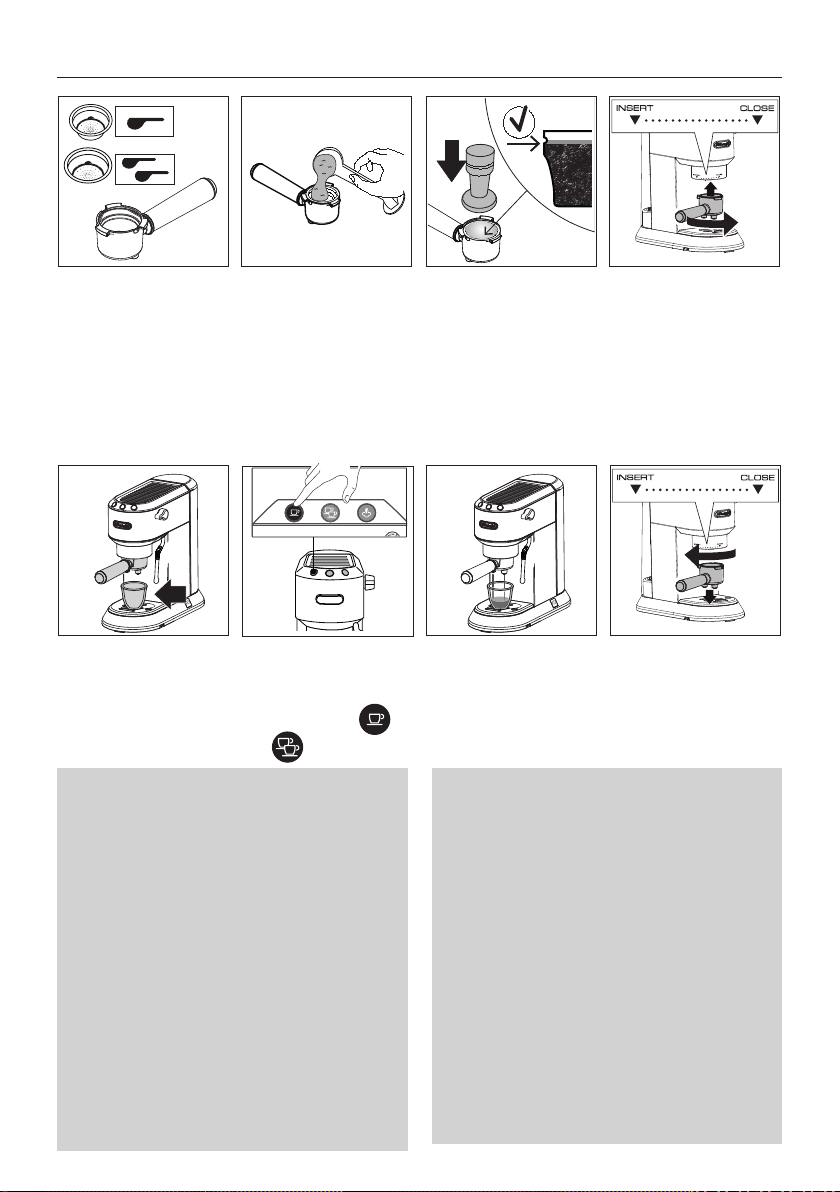 INSERT CLOSE

INSERT CLOSE