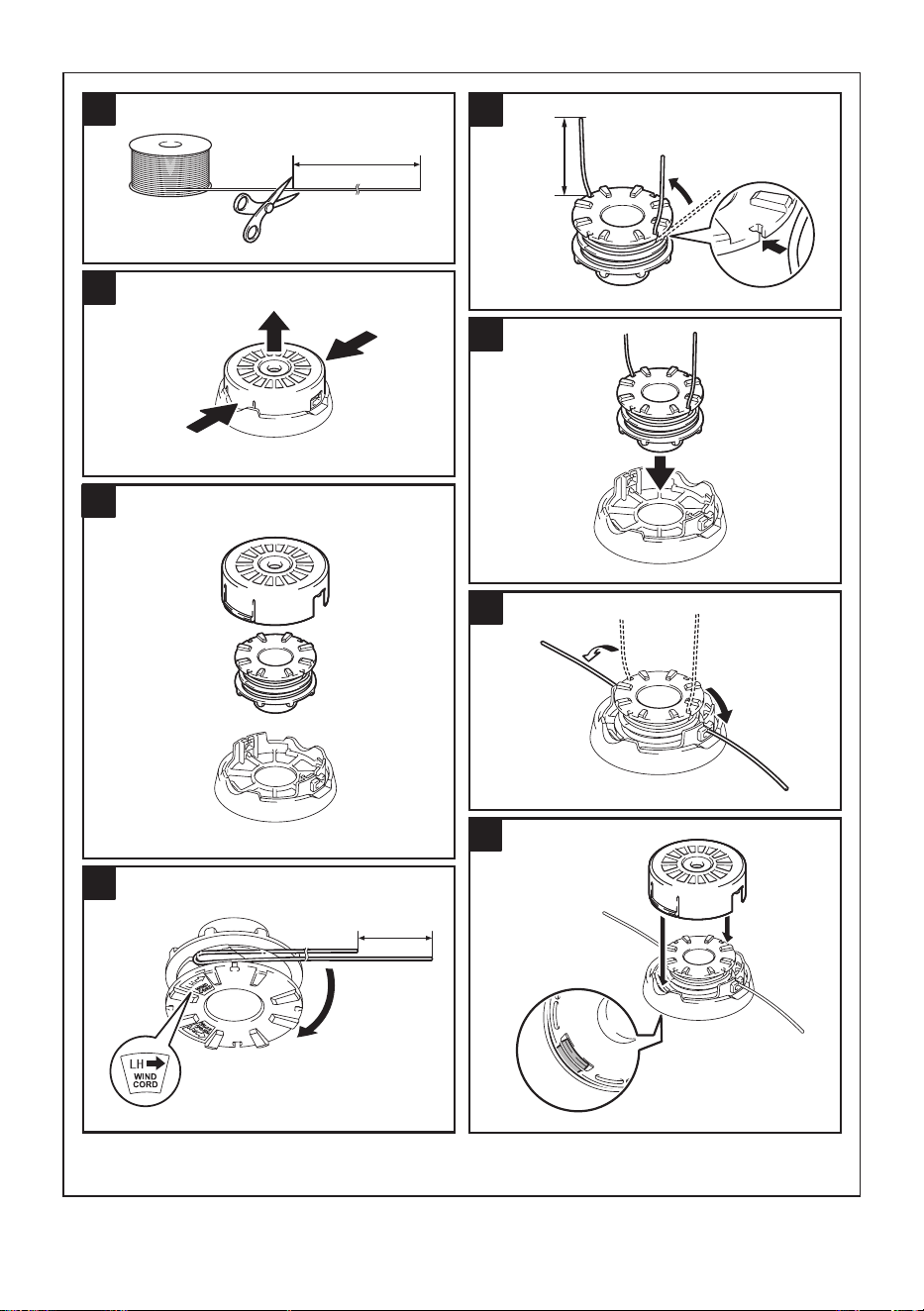 LH
WIND
CORD