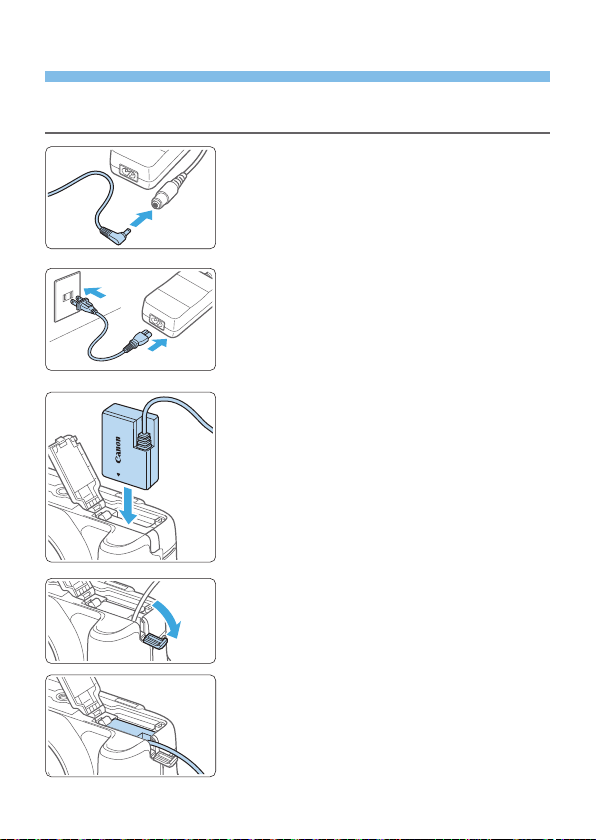 Canon