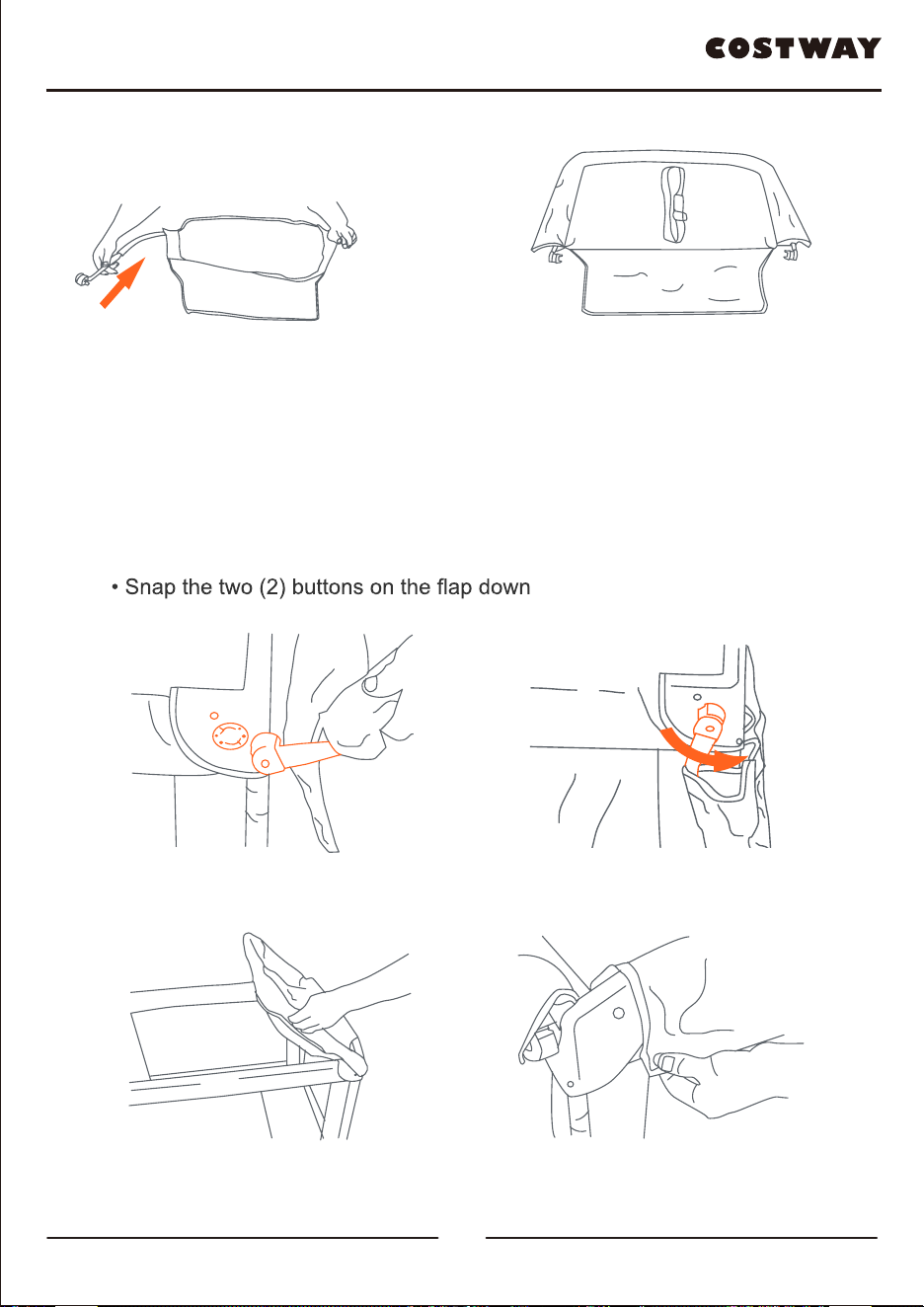 COSTWAY

• Snap the two (2) buttons on the flap down