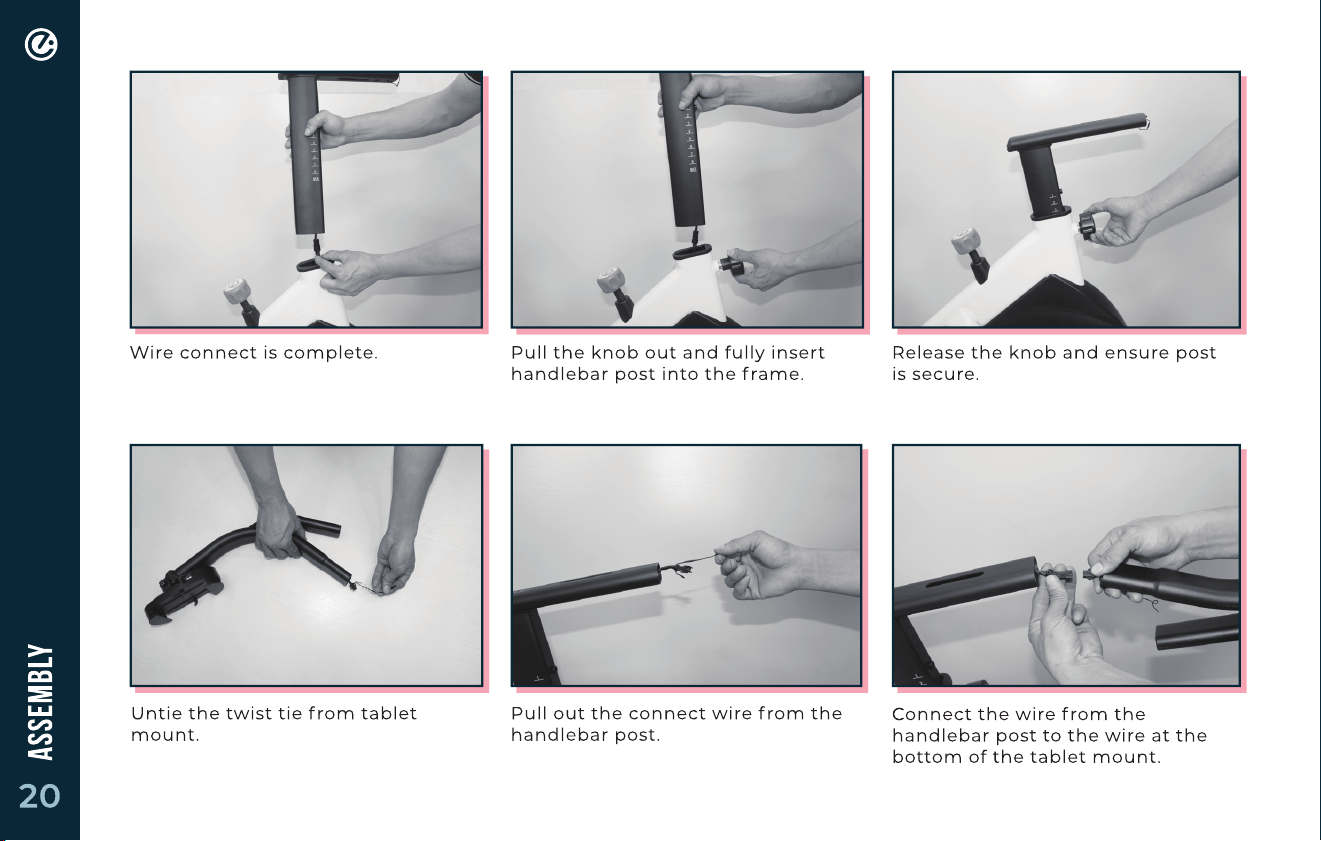 Wire connect is complete.

Pull the knob out and fully insert handlebar post into the frame.

Release the knob and ensure post is secure.

Untie the twist tie from tablet mount.

Pull out the connect wire from the handlebar post.

Connect the wire from the handlebar post to the wire at the bottom of the tablet mount.

ASSEMBLY

20