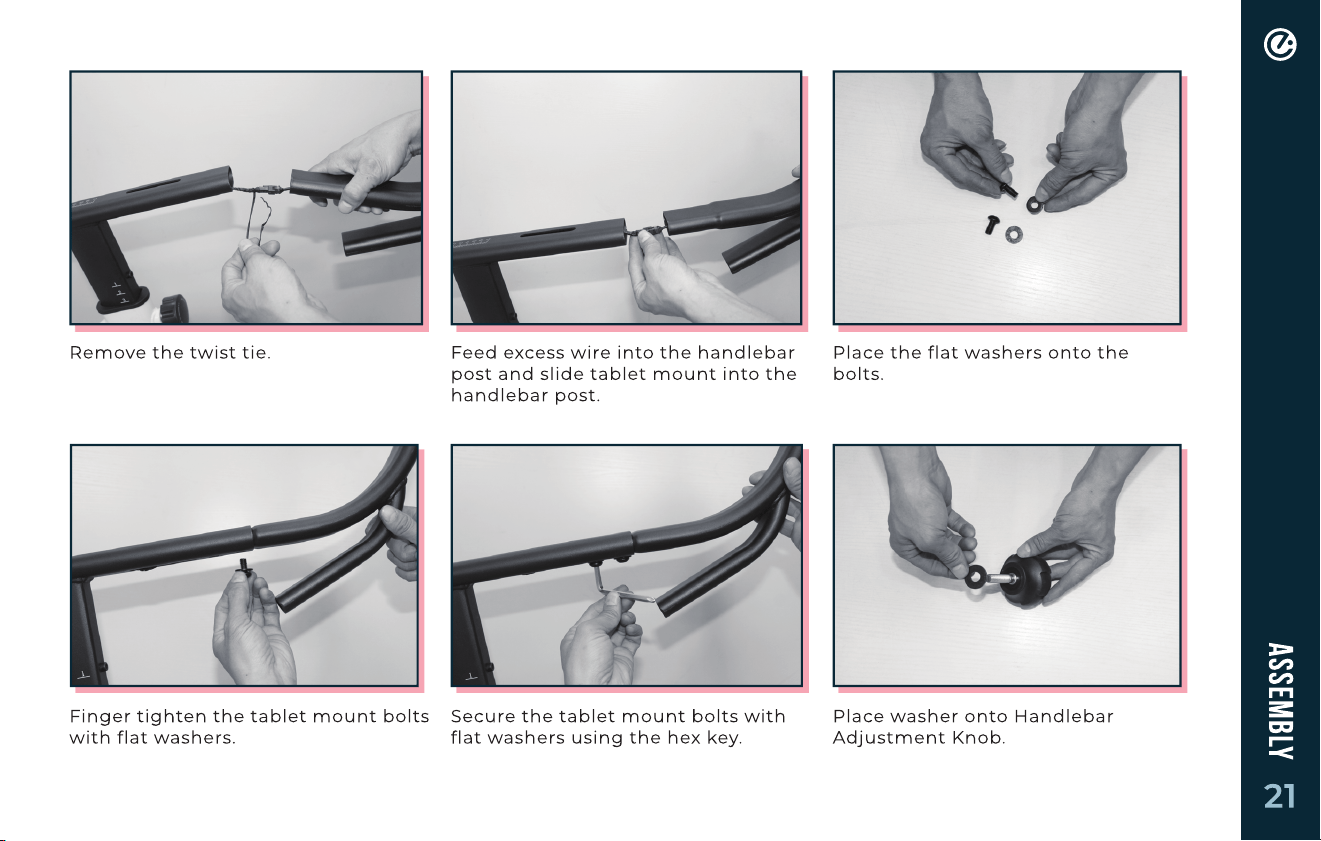 Remove the twist tie.

Feed excess wire into the handlebar post and slide tablet mount into the handlebar post.

Place the flat washers onto the bolts.

Finger tighten the tablet mount bolts with flat washers.

Secure the tablet mount bolts with flat washers using the hex key.

Place washer onto Handlebar Adjustment Knob.

ASSEMBLY

21