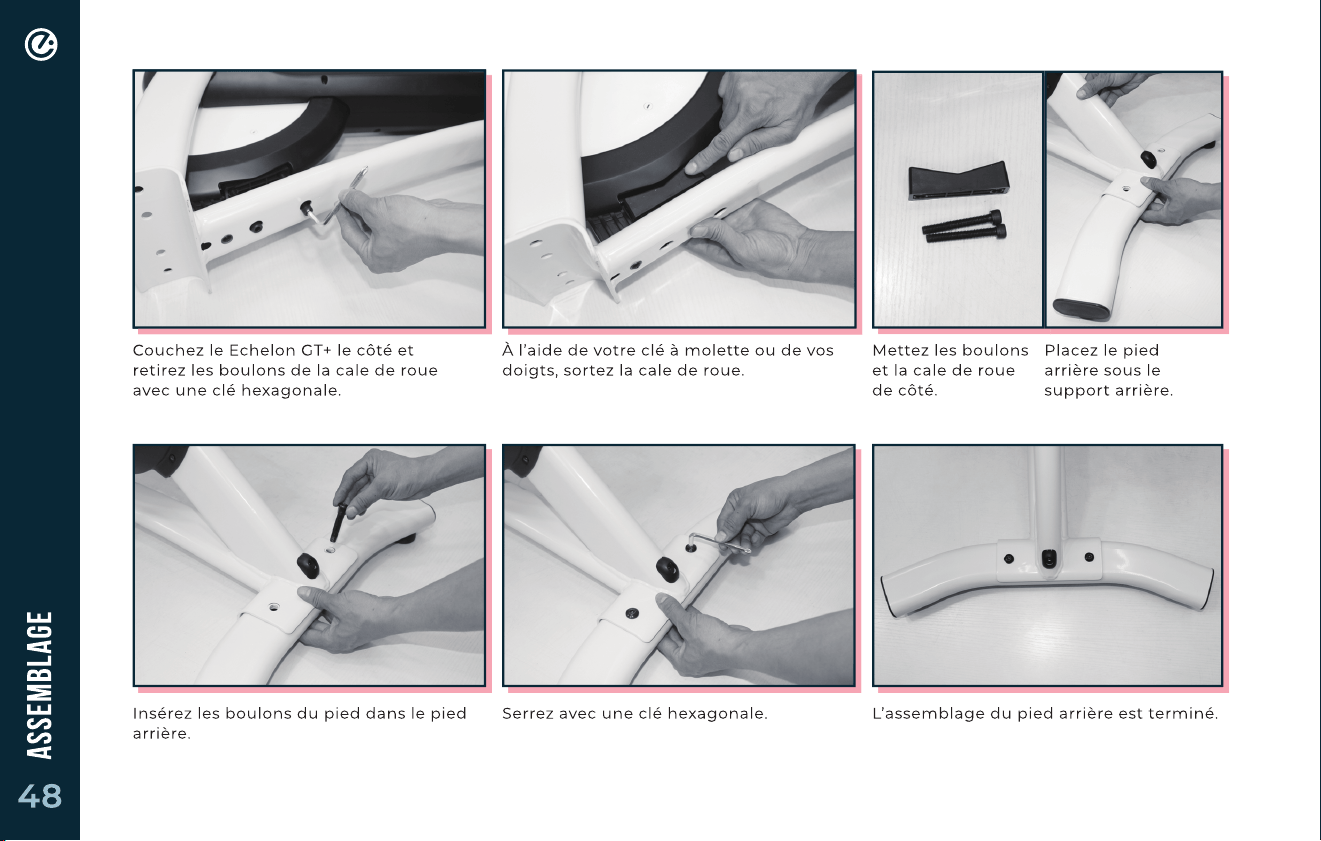 Couchez le Echelon GT+ le côté et retirez les boulons de la cale de roue avec une clé hexagonale.

À l'aide de votre clé à molette ou de vos doigts, sortez la cale de roue.

Mettez les boulons et la cale de roue de côté.

Placez le pied arrière sous le support arrière.

Insérez les boulons du pied dans le pied arrière.

Serrez avec une clé hexagonale.

L'assemblage du pied arrière est terminé.

ASSEMBLAGE

48