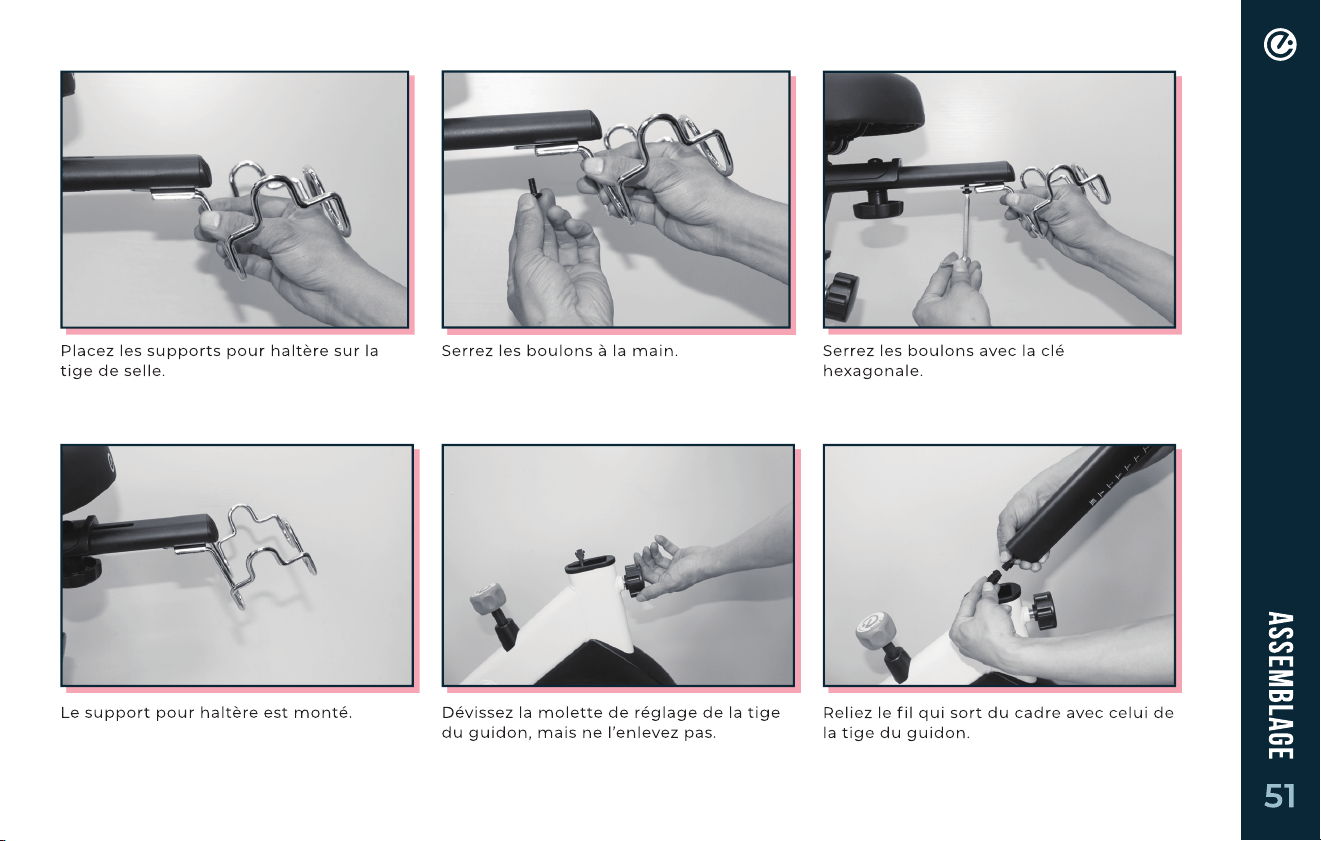 Placez les supports pour haltère sur la tige de selle.

Serrez les boulons à la main.

Serrez les boulons avec la clé hexagonale.

Le support pour haltère est monté.

Dévissez la molette de réglage de la tige du guidon, mais ne l'enlevez pas.

Reliez le fil qui sort du cadre avec celui de la tige du guidon.

ASSEMBLAGE

51