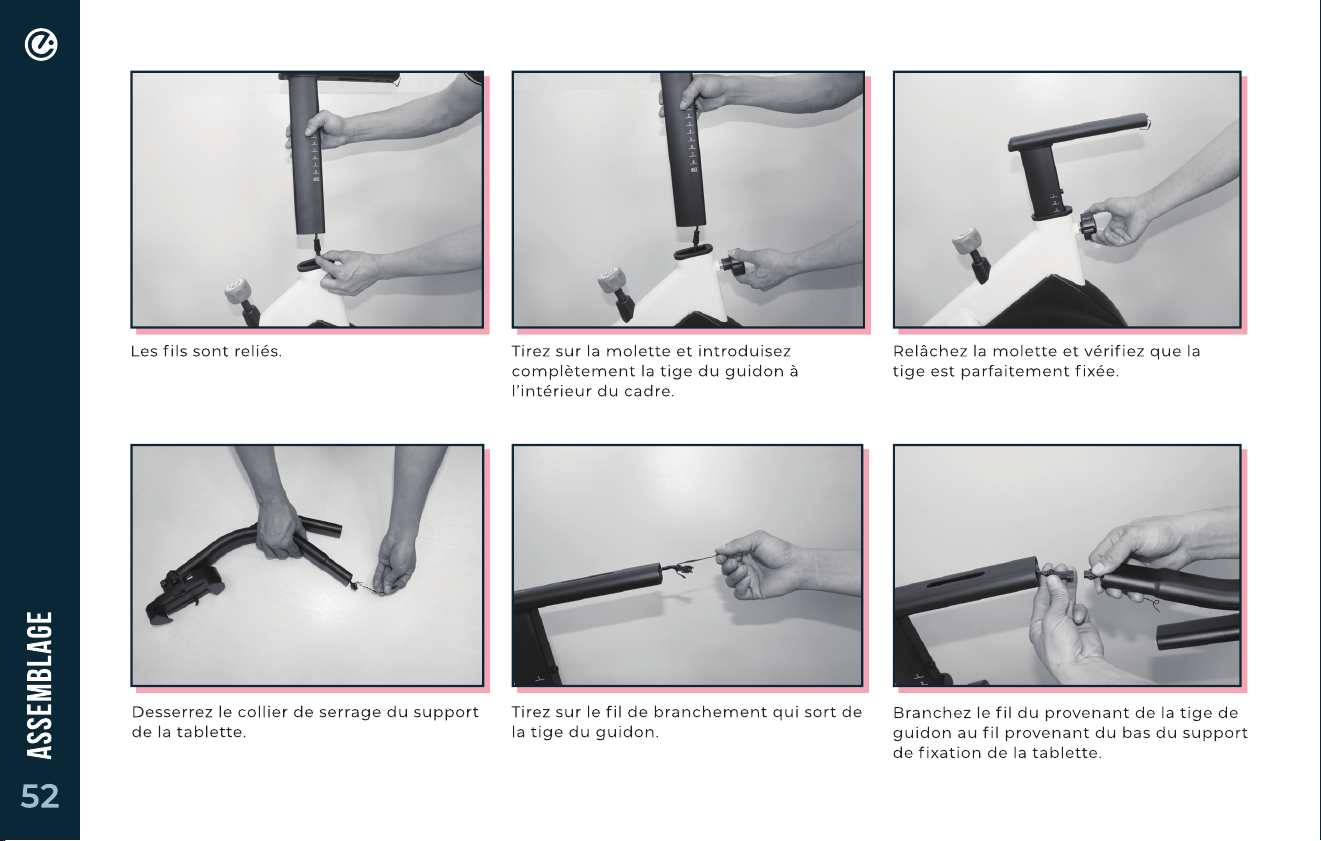 Les fils sont reliés.

Tirez sur la molette et introduisez complètement la tige du guidon à l'intérieur du cadre.

Relâchez la molette et vérifiez que la tige est parfaitement fixée.

Desserrez le collier de serrage du support de la tablette.

Tirez sur le fil de branchement qui sort de la tige du guidon.

Branchez le fil du provenant de la tige de guidon au fil provenant du bas du support de fixation de la tablette.

ASSEMBLAGE

52