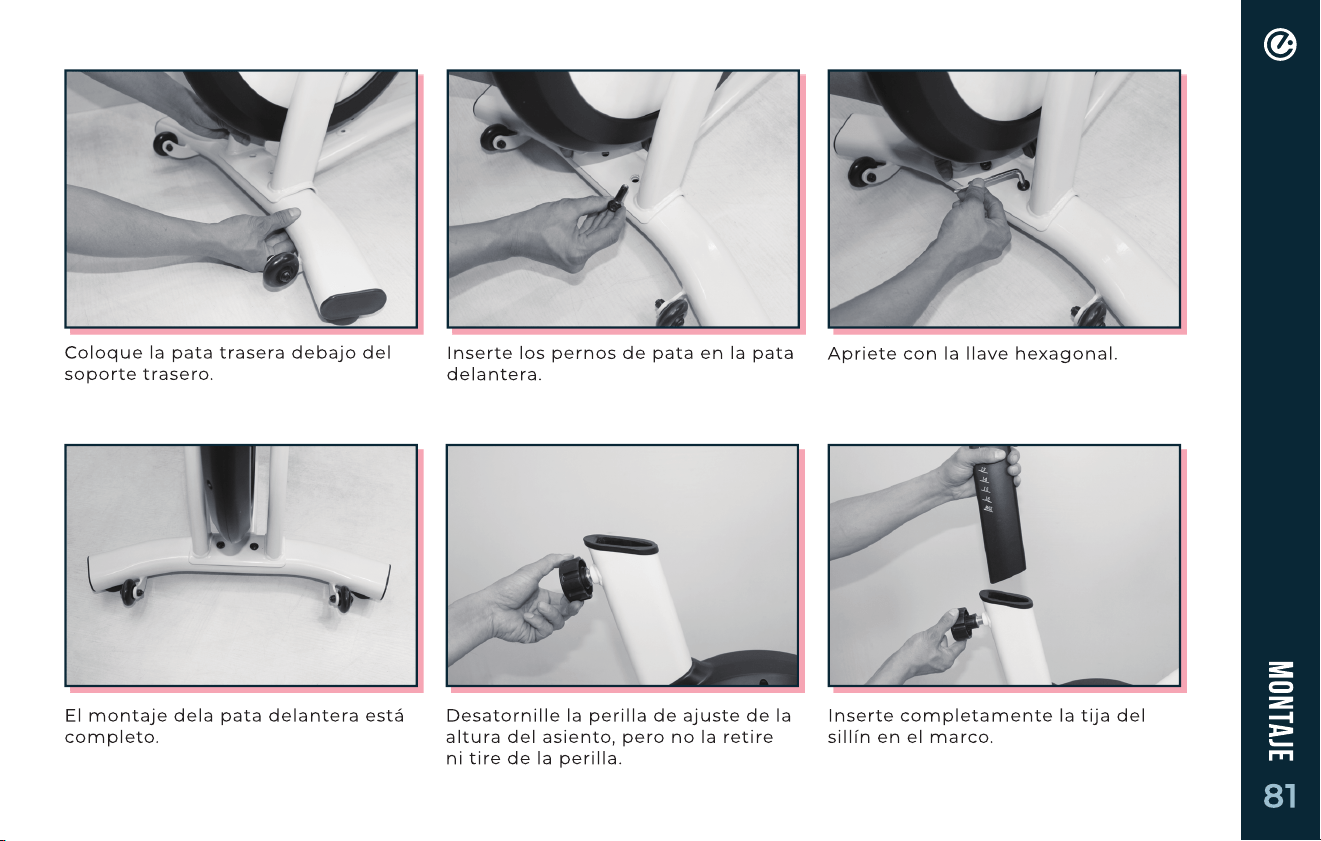 Coloque la pata trasera debajo del soporte trasero.

Inserte los pernos de pata en la pata delantera.

Apriete con la llave hexagonal.

El montaje dela pata delantera está completo.

Desatornille la perilla de ajuste de la altura del asiento, pero no la retire ni tire de la perilla.

Inserte completamente la tija del sillín en el marco.

MONTAJE

81