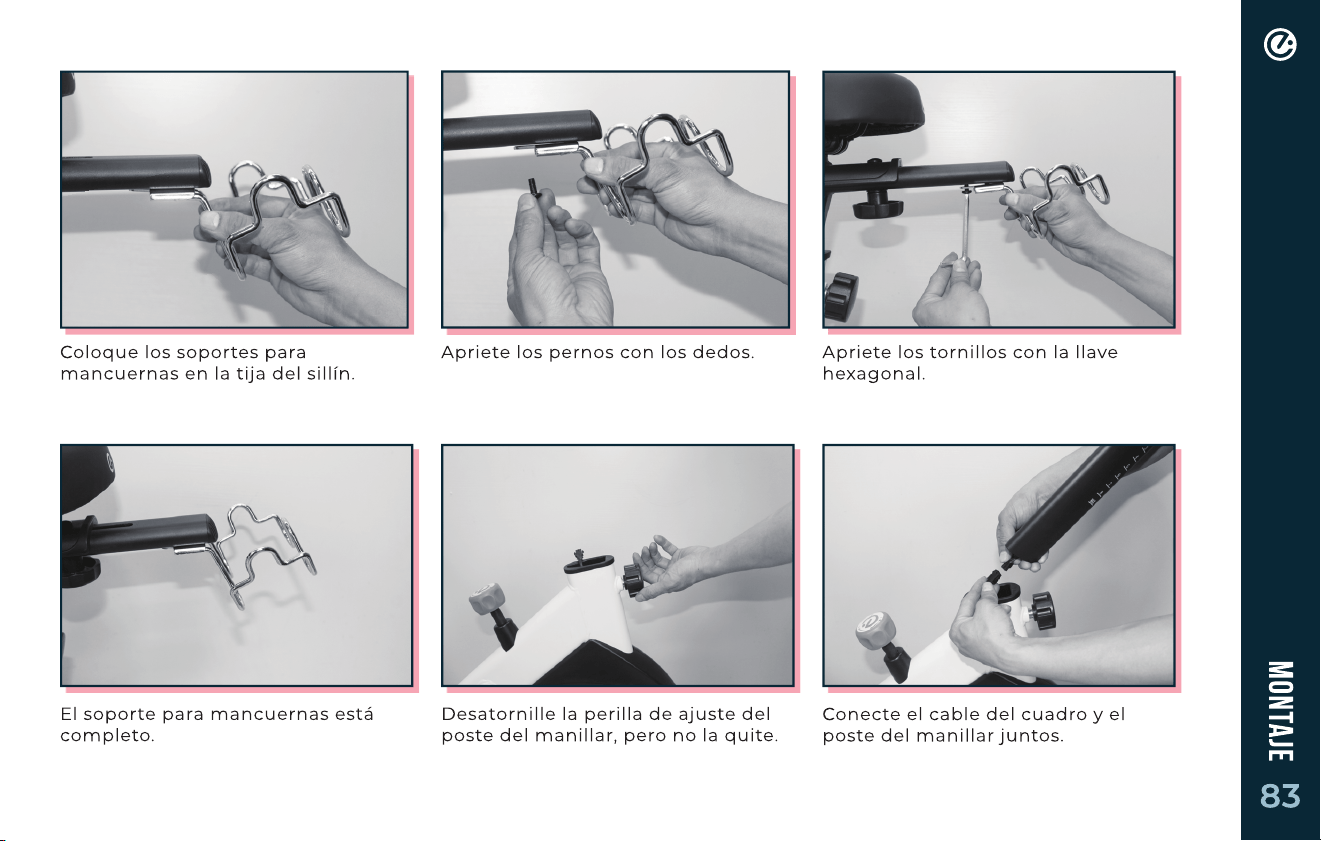 Coloque los soportes para mancuernas en la tija del sillín.

Apriete los pernos con los dedos.

Apriete los tornillos con la llave hexagonal.

El soporte para mancuernas está completo.

Desatornille la perilla de ajuste del poste del manillar, pero no la quite.

Conecte el cable del cuadro y el poste del manillar juntos.

MONTAJE

83