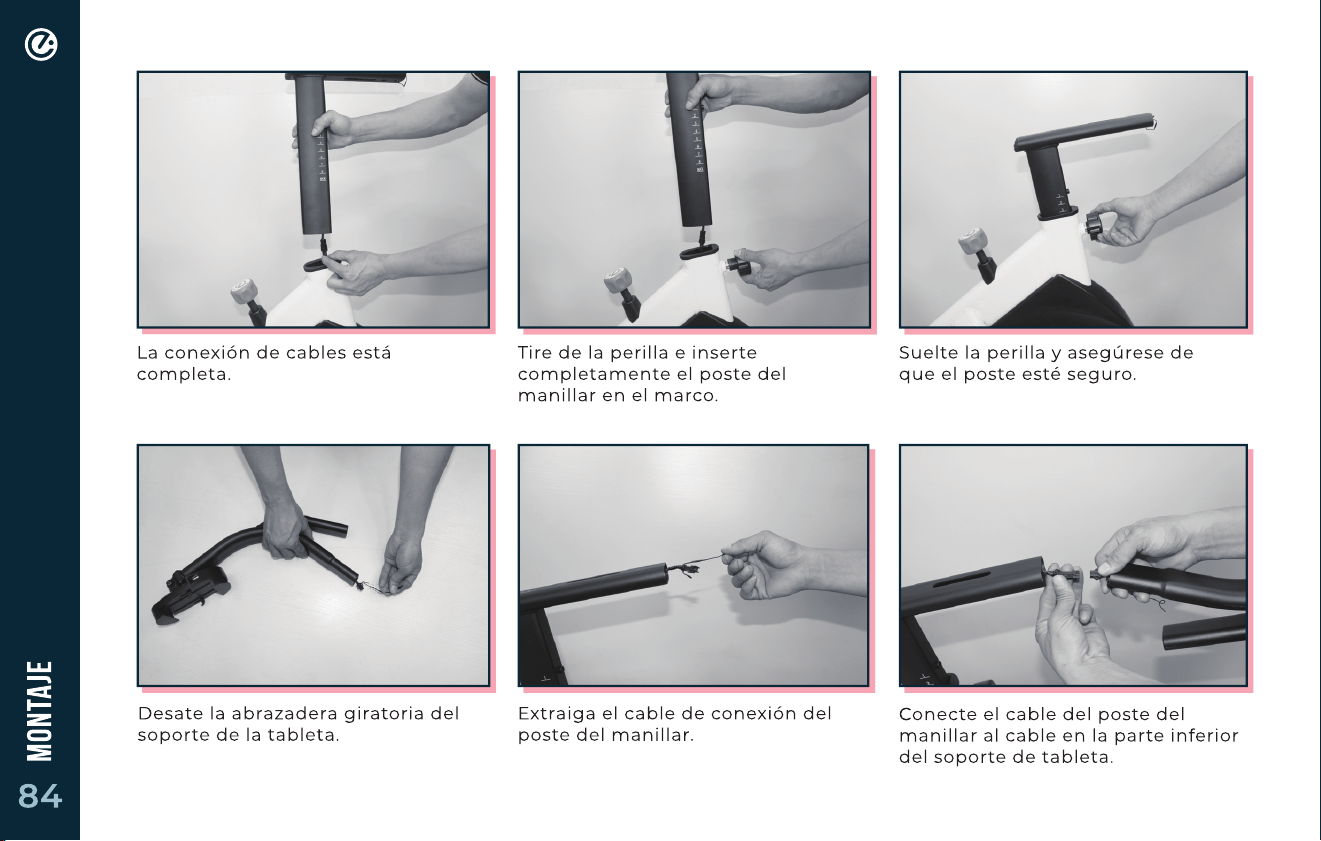 La conexión de cables está completa.

Tire de la perilla e inserte completamente el poste del manillar en el marco.

Suelte la perilla y asegúrese de que el poste esté seguro.

Desate la abrazadera giratoria del soporte de la tableta.

Extraiga el cable de conexión del poste del manillar.

Conecte el cable del poste del manillar al cable en la parte inferior del soporte de tableta.

MONTAJE

84