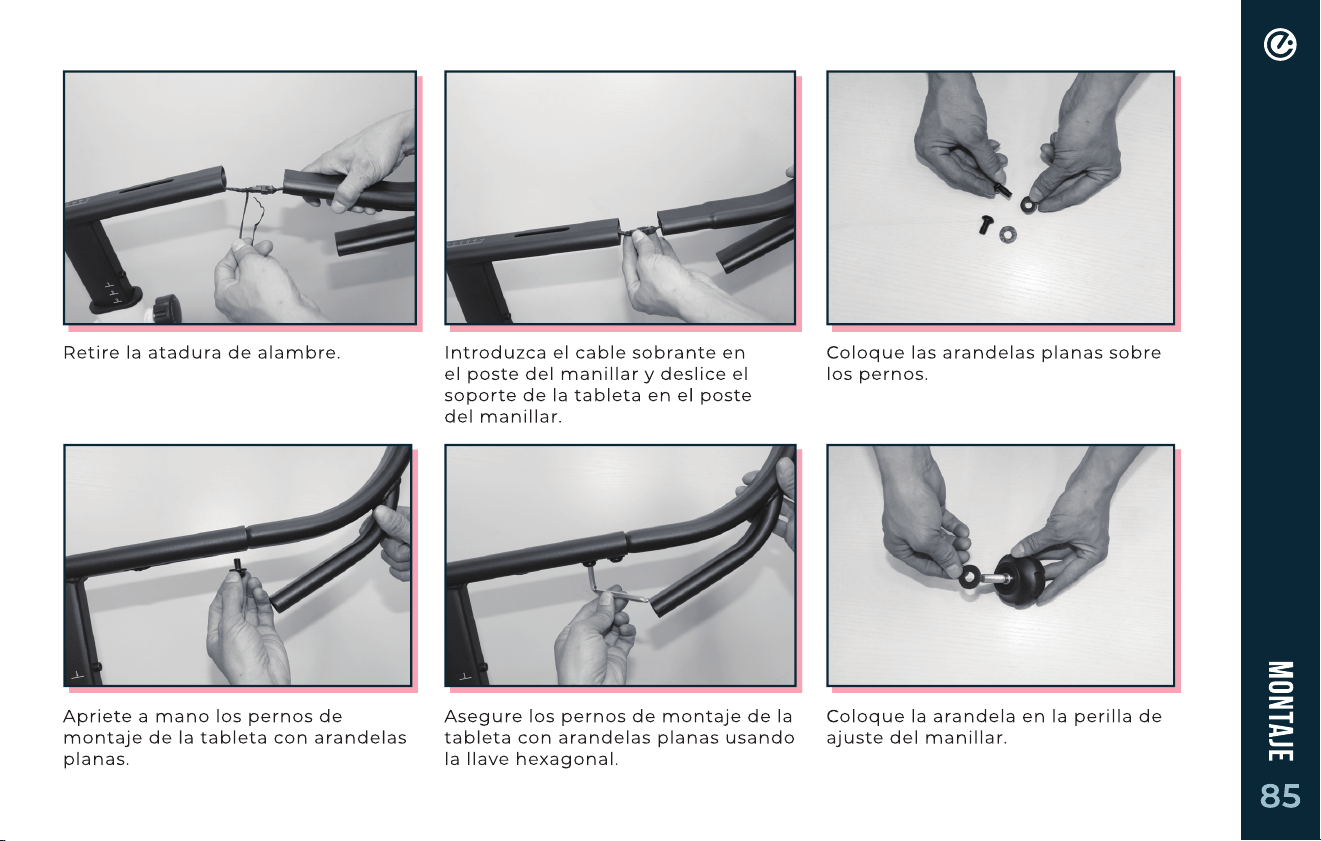 Retire la atadura de alambre.

Introduzca el cable sobrante en el poste del manillar y deslice el soporte de la tableta en el poste del manillar.

Coloque las arandelas planas sobre los pernos.

Apriete a mano los pernos de montaje de la tableta con arandelas planas.

Asegure los pernos de montaje de la tableta con arandelas planas usando la llave hexagonal.

Coloque la arandela en la perilla de ajuste del manillar.

MONTAJE

85